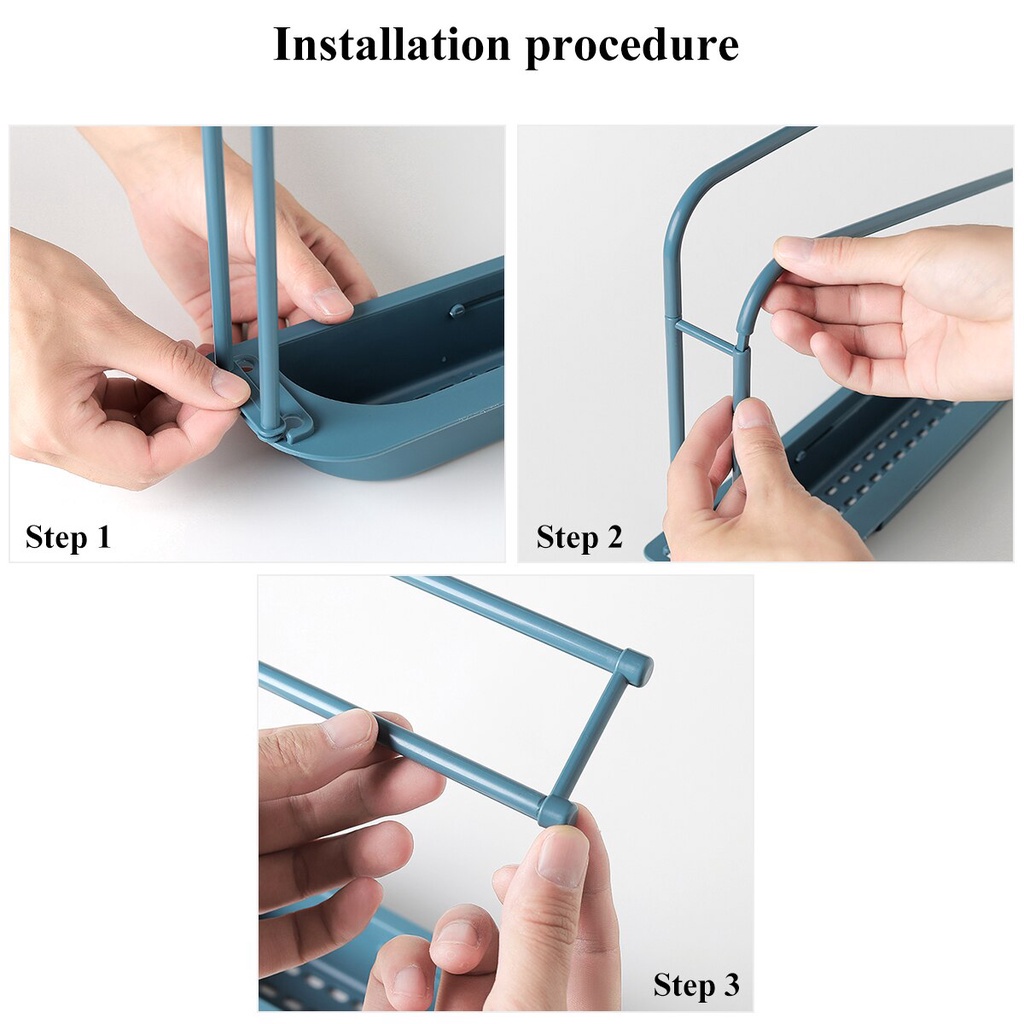 Installation procedure

Step 1

Step 2

Step 3