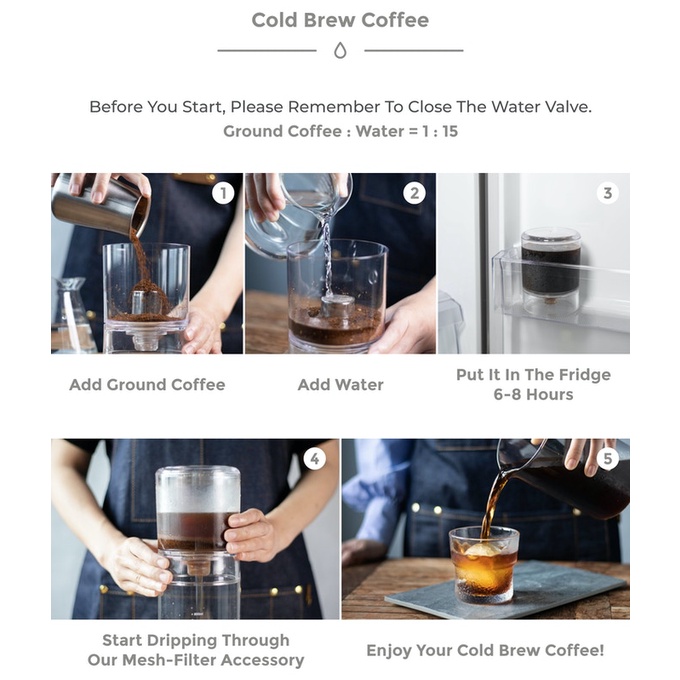 Cold Brew Coffee

Before You Start, Please Remember To Close The Water Valve.
Ground Coffee : Water = 1 : 15

1

Add Ground Coffee

2

Add Water

3

Put It In The Fridge
6-8 Hours

4

Start Dripping Through
Our Mesh-Filter Accessory

5

Enjoy Your Cold Brew Coffee!