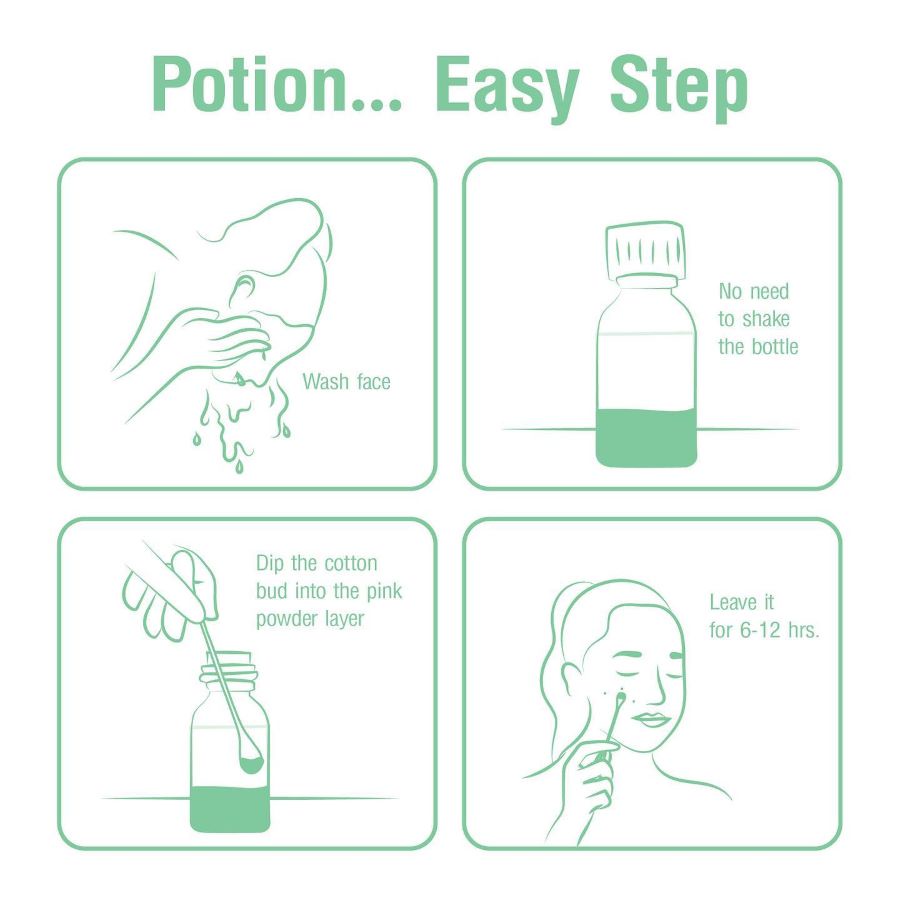 Potion... Easy Step

Wash face

No need to shake the bottle

Dip the cotton bud into the pink powder layer

Leave it for 6-12 hrs.