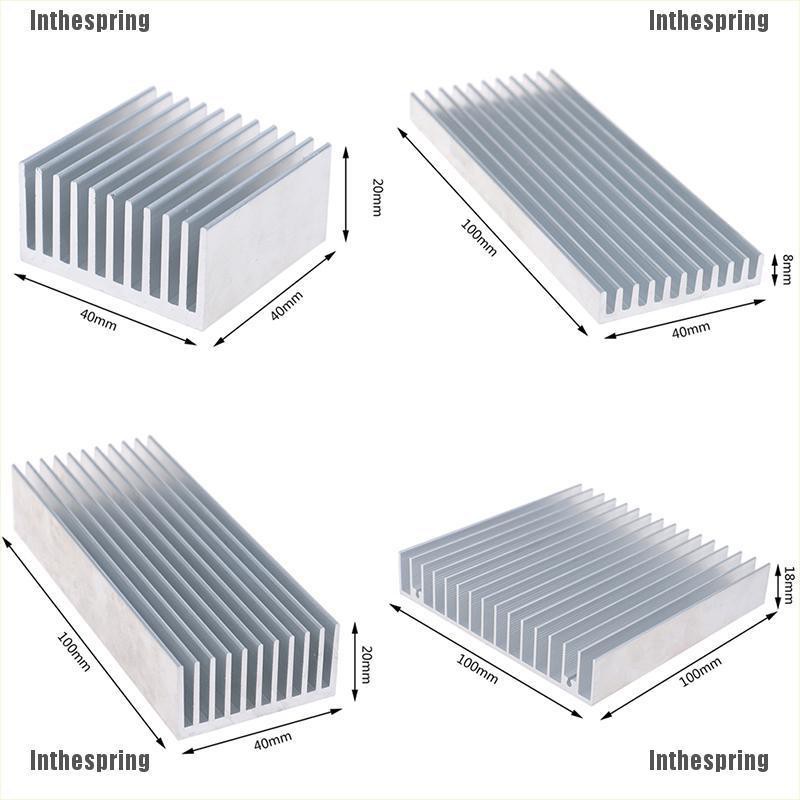 Inthespring

Inthespring

20mm

40mm

40mm

100mm

8mm

40mm

100mm

20mm

40mm

18mm

100mm

100mm

Inthespring

Inthespring