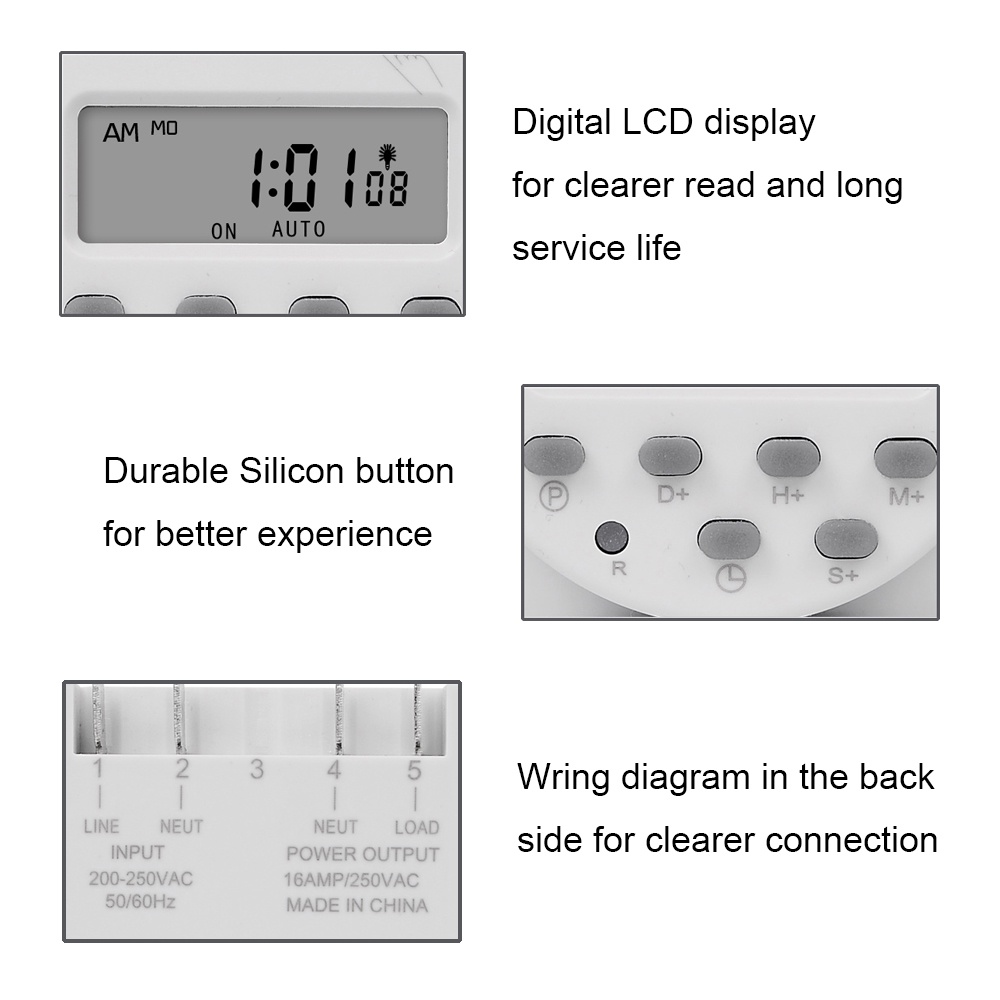 AM MO
1:01 08
ON AUTO

Digital LCD display for clearer read and long service life

Durable Silicon button for better experience

P D+ H+ M+
R S+

1 2 3 4 5
LINE NEUT NEUT LOAD
INPUT
200-250VAC
50/60Hz
POWER OUTPUT
16AMP/250VAC
MADE IN CHINA

Wring diagram in the back side for clearer connection