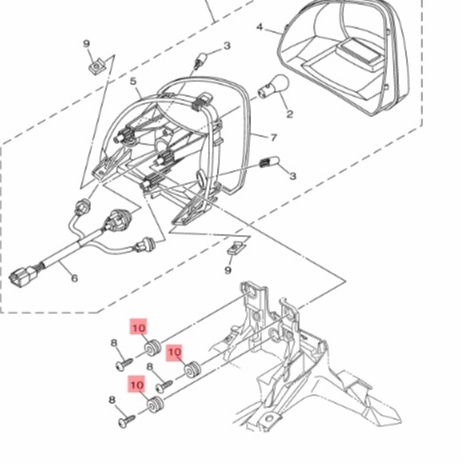 4
9
3
5
2
7
3
6
9
10
8
10
8
10
8