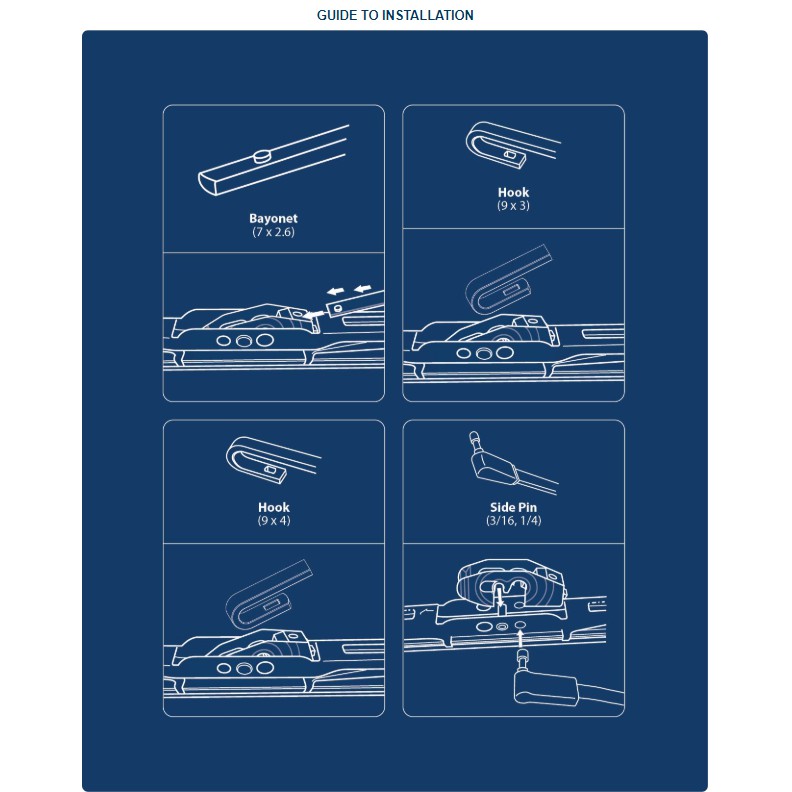 GUIDE TO INSTALLATION

Bayonet
(7 x 2.6)

Hook
(9 x 3)

Hook
(9 x 4)

Side Pin
(3/16, 1/4)