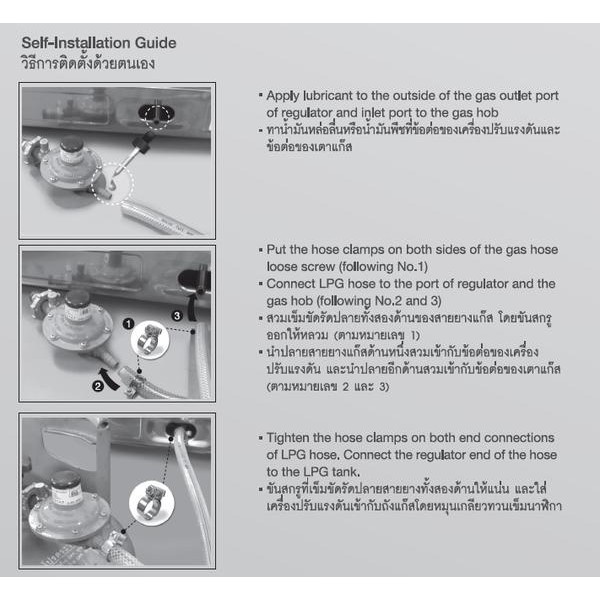 Self-Installation Guide
วิธีการติดตั้งด้วยตนเอง

▪ Apply lubricant to the outside of the gas outlet port of regulator and inlet port to the gas hob
▪ ทาน้ำมันหล่อลื่นหรือน้ำมันพืชที่ข้อต่อของเครื่องปรับแรงดันและข้อต่อของเตาแก๊ส

1
2
3

▪ Put the hose clamps on both sides of the gas hose loose screw (following No.1)
▪ Connect LPG hose to the port of regulator and the gas hob (following No.2 and 3)
▪ สวมเข็มขัดรัดปลายทั้งสองด้านของสายยางแก๊ส โดยขันสกรูออกให้หลวม (ตามหมายเลข 1)
▪ นำปลายสายยางแก๊สด้านหนึ่งสวมเข้ากับข้อต่อของเครื่องปรับแรงดัน และนำปลายอีกด้านสวมเข้ากับข้อต่อของเตาแก๊ส (ตามหมายเลข 2 และ 3)

▪ Tighten the hose clamps on both end connections of LPG hose. Connect the regulator end of the hose to the LPG tank.
▪ ขันสกรูที่เข็มขัดรัดปลายสายยางทั้งสองด้านให้แน่น และใส่เครื่องปรับแรงดันเข้ากับถังแก๊สโดยหมุนเกลียวทวนเข็มนาฬิกา