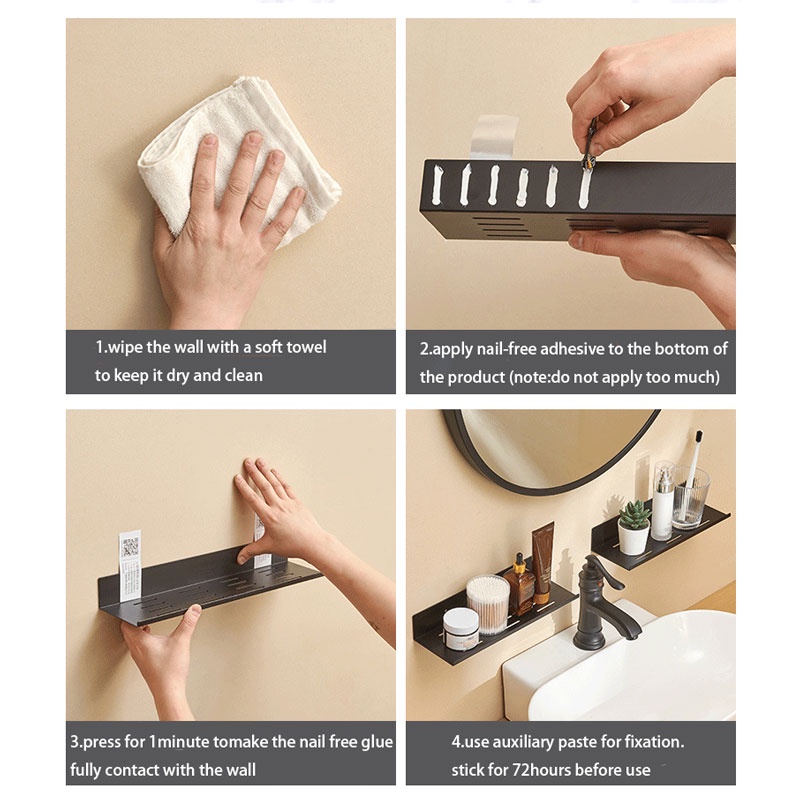 1.wipe the wall with a soft towel to keep it dry and clean

2.apply nail-free adhesive to the bottom of the product (note:do not apply too much)

3.press for 1minute tomake the nail free glue fully contact with the wall

4.use auxiliary paste for fixation. stick for 72hours before use