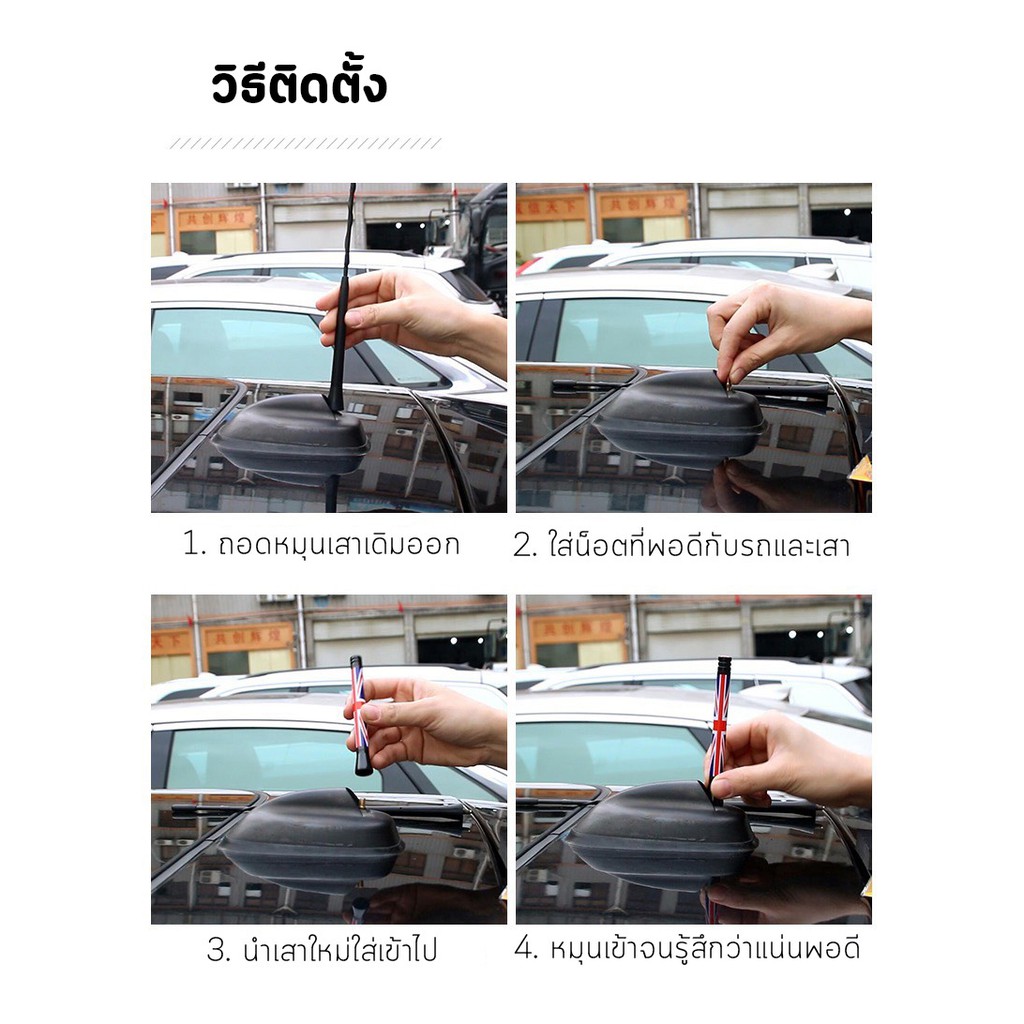 วิธีติดตั้ง

1. ถอดหมุนเสาเดิมออก

2. ใส่น็อตที่พอดีกับรถและเสา

3. นำเสาใหม่ใส่เข้าไป

4. หมุนเข้าจนรู้สึกว่าแน่นพอดี