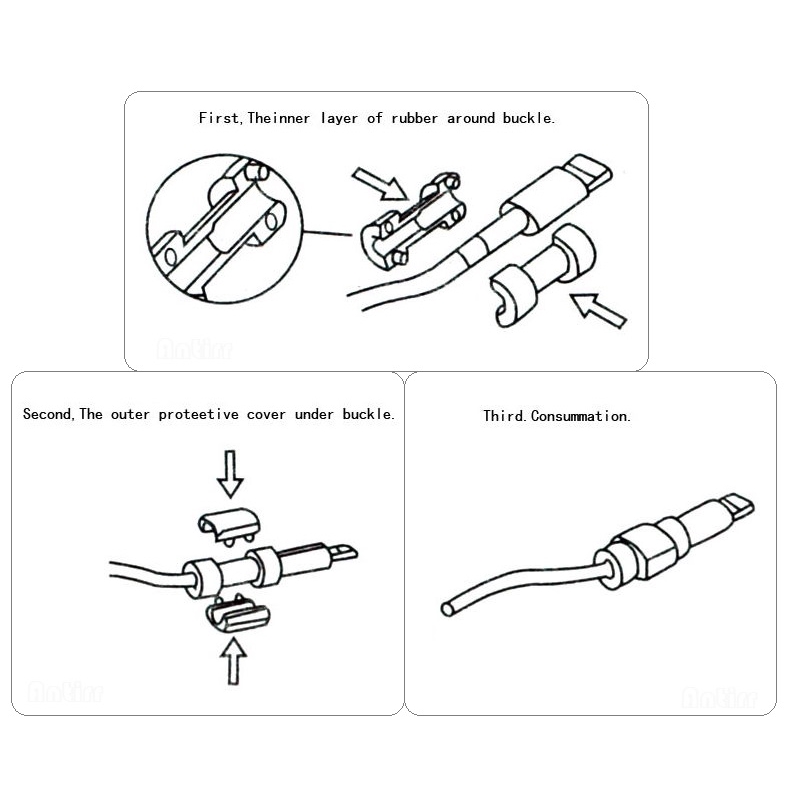 First,Theinner layer of rubber around buckle.

Second,The outer proteetive cover under buckle.

Third.Consummation.