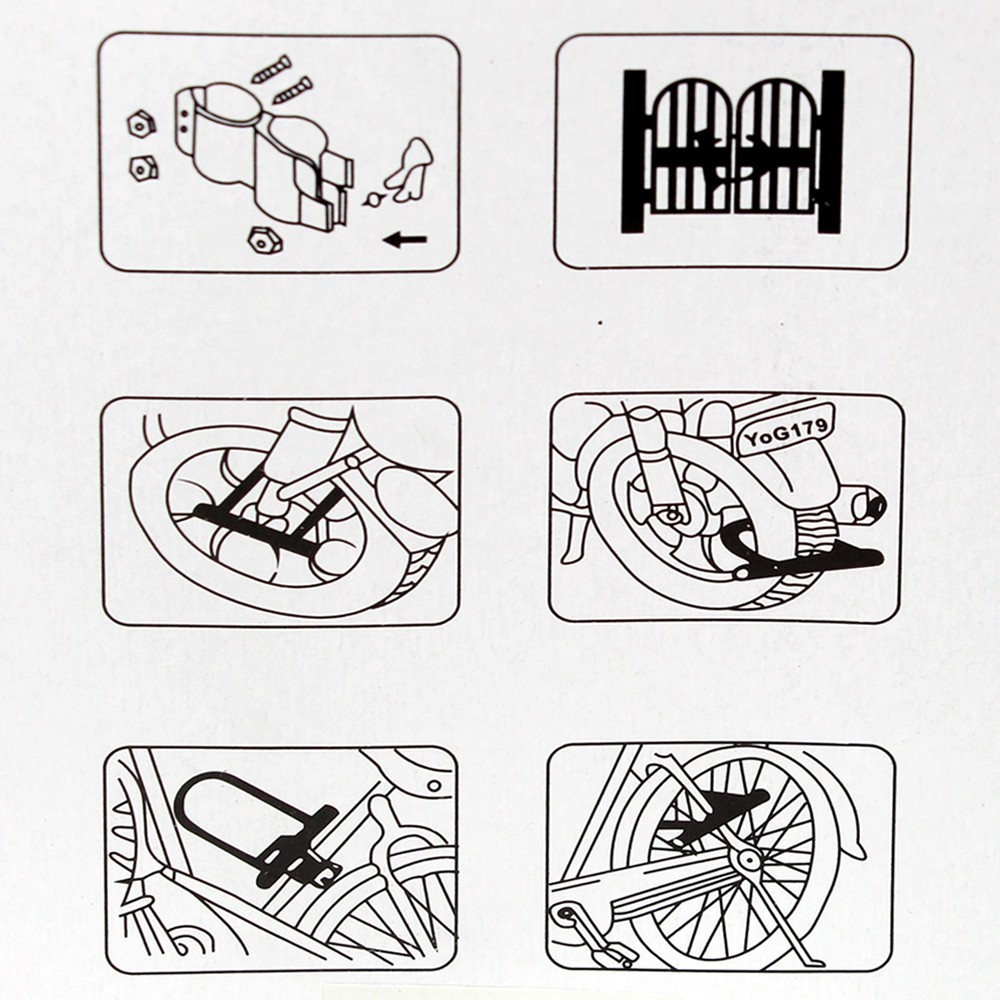 YoG179