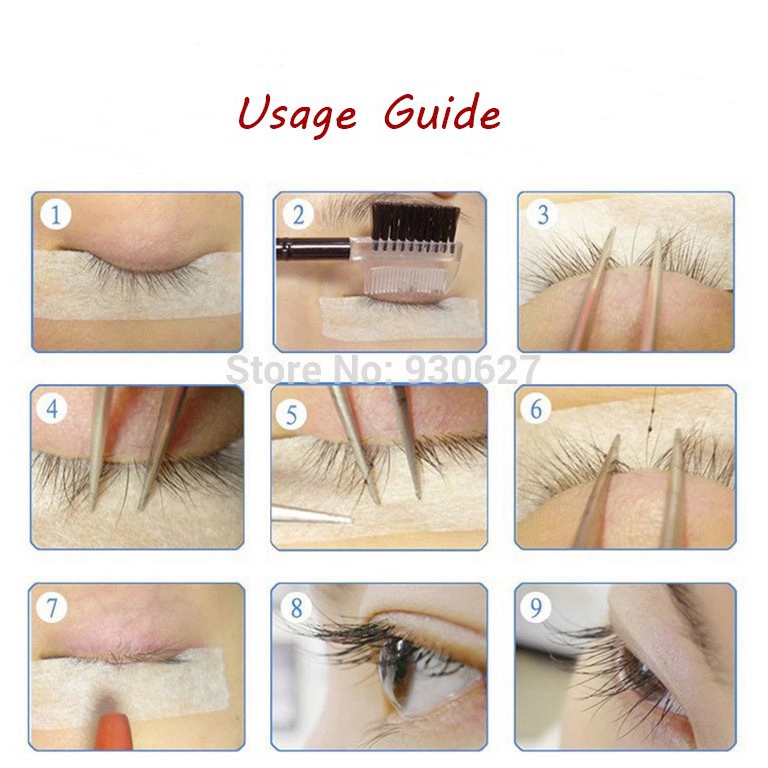 Usage Guide

1

2

3

Store No: 930627

4

5

6

7

8

9