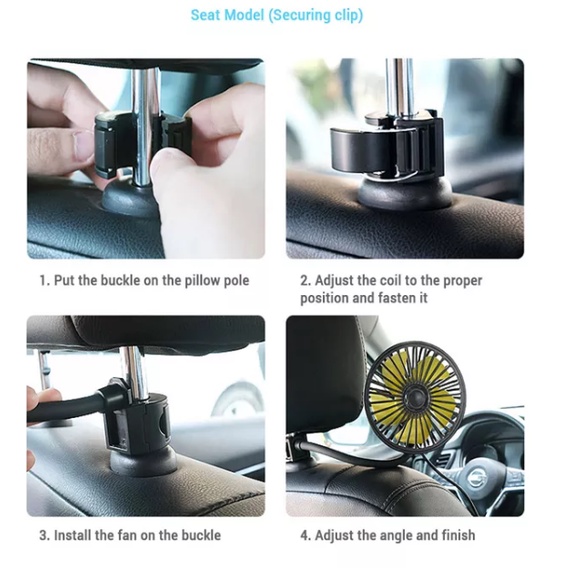 Seat Model (Securing clip)

1. Put the buckle on the pillow pole

2. Adjust the coil to the proper position and fasten it

3. Install the fan on the buckle

4. Adjust the angle and finish