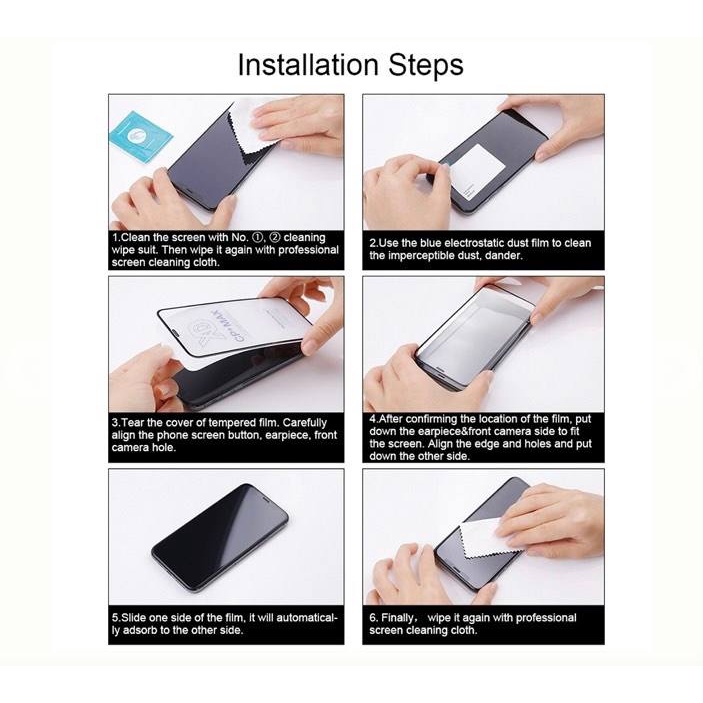 Installation Steps

1.Clean the screen with No. ①, ② cleaning wipe suit. Then wipe it again with professional screen cleaning cloth.

2.Use the blue electrostatic dust film to clean the imperceptible dust, dander.

3.Tear the cover of tempered film. Carefully align the phone screen button, earpiece, front camera hole.

4.After confirming the location of the film, put down the earpiece&front camera side to fit the screen. Align the edge and holes and put down the other side.

5.Slide one side of the film, it will automatically adsorb to the other side.

6. Finally, wipe it again with professional screen cleaning cloth.