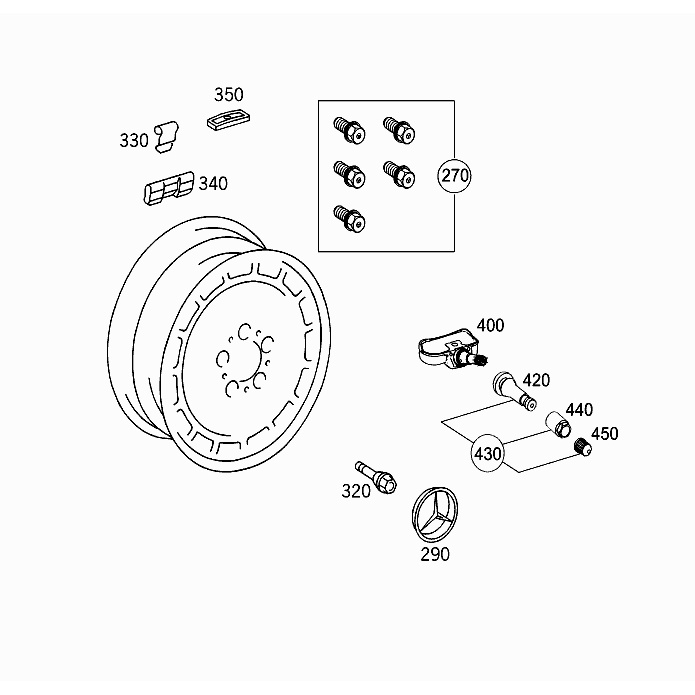 350
330
340
270
400
420
440
450
430
320
290