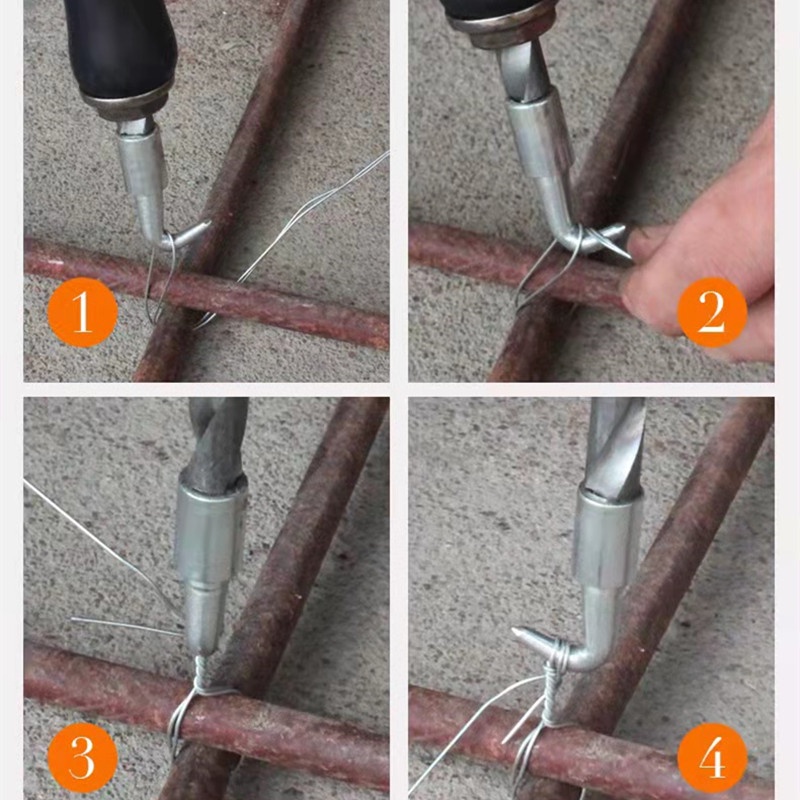 1

2

3

4