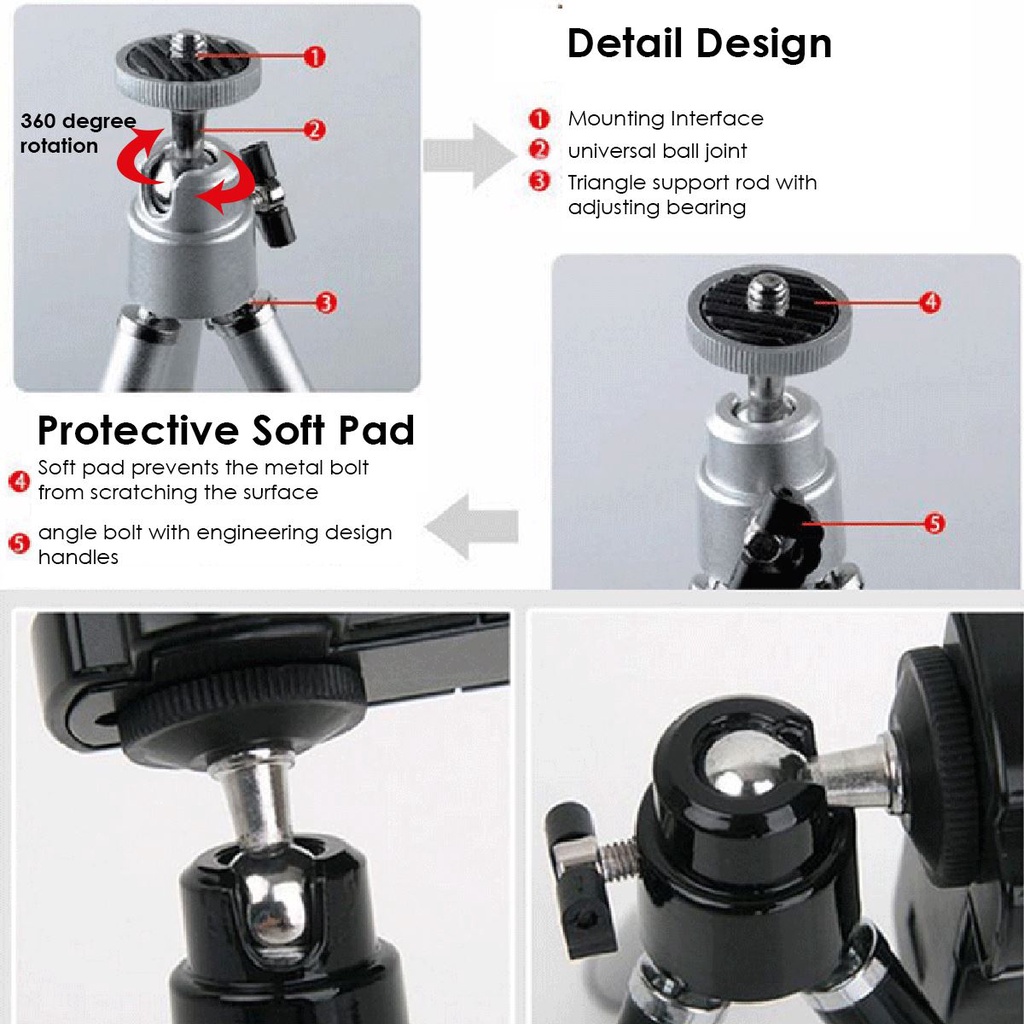 1
360 degree rotation
2
3

Detail Design

1 Mounting Interface
2 universal ball joint
3 Triangle support rod with adjusting bearing

4
5

Protective Soft Pad

4 Soft pad prevents the metal bolt from scratching the surface

5 angle bolt with engineering design handles