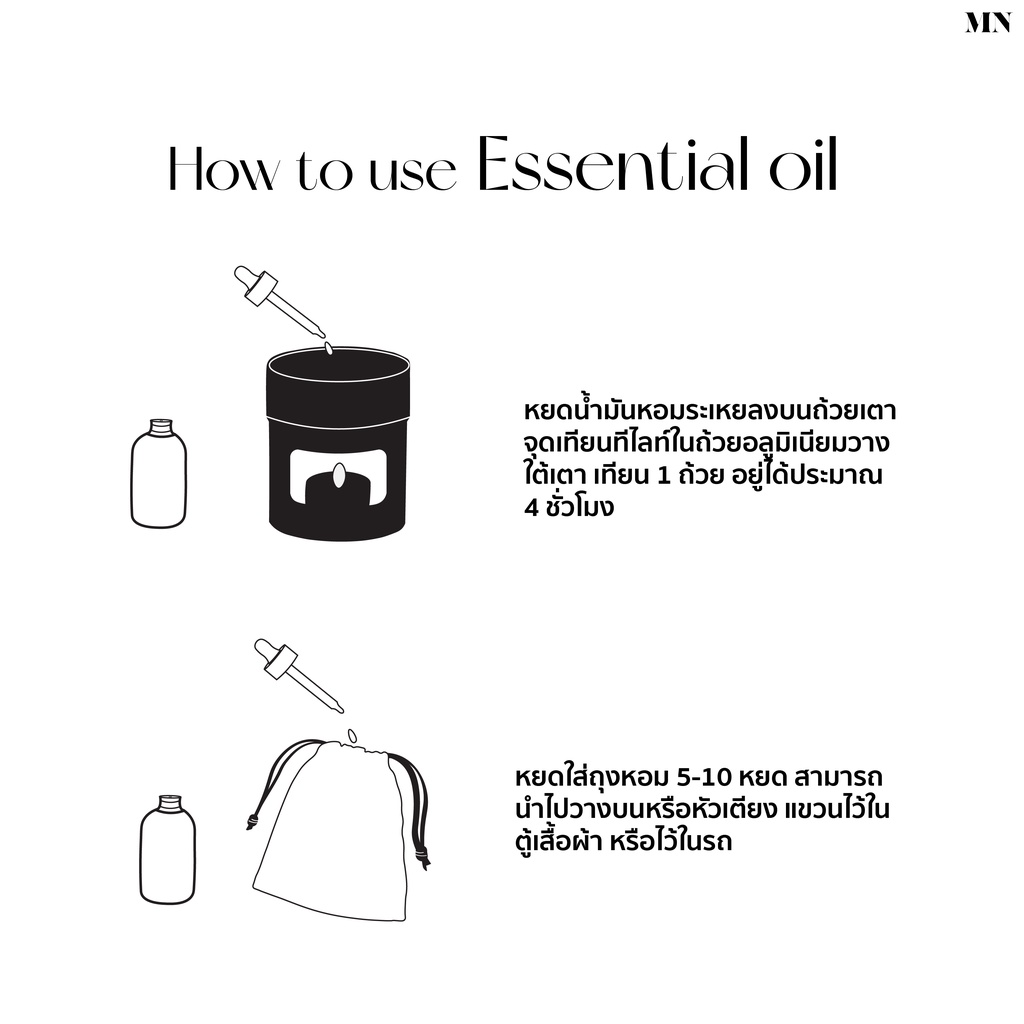 MN

How to use Essential oil

หยดน้ำมันหอมระเหยลงบนถ้วยเตา จุดเทียนทีไลท์ในถ้วยอลูมิเนียมวางใต้เตา เทียน 1 ถ้วย อยู่ได้ประมาณ 4 ชั่วโมง

หยดใส่ถุงหอม 5-10 หยด สามารถนำไปวางบนหรือหัวเตียง แขวนไว้ในตู้เสื้อผ้า หรือไว้ในรถ