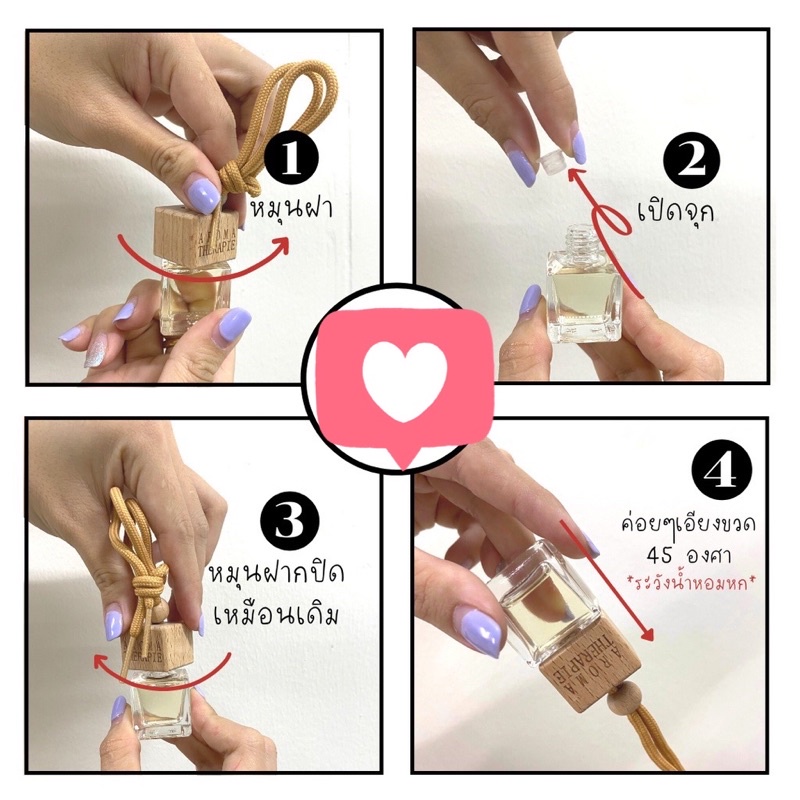 1
หมุนฝา
AROMA THERAPIE

2
เปิดจุก

3
หมุนฝากปิด
เหมือนเดิม
AROMA THERAPIE

4
ค่อยๆเอียงขวด
45 องศา
*ระวังน้ำหอมหก*
AROMA THERAPIE