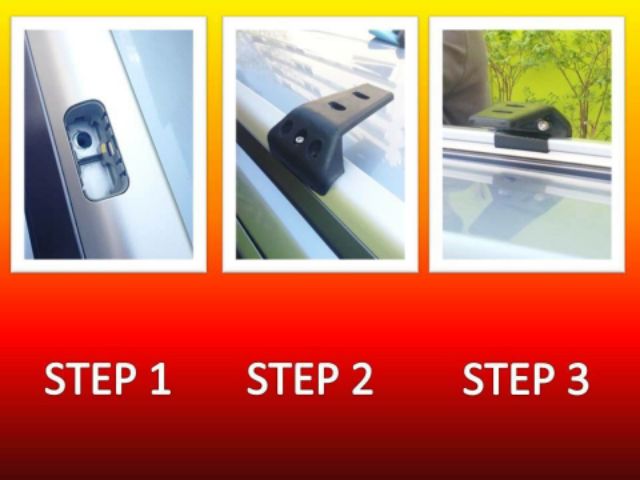 STEP 1

STEP 2

STEP 3