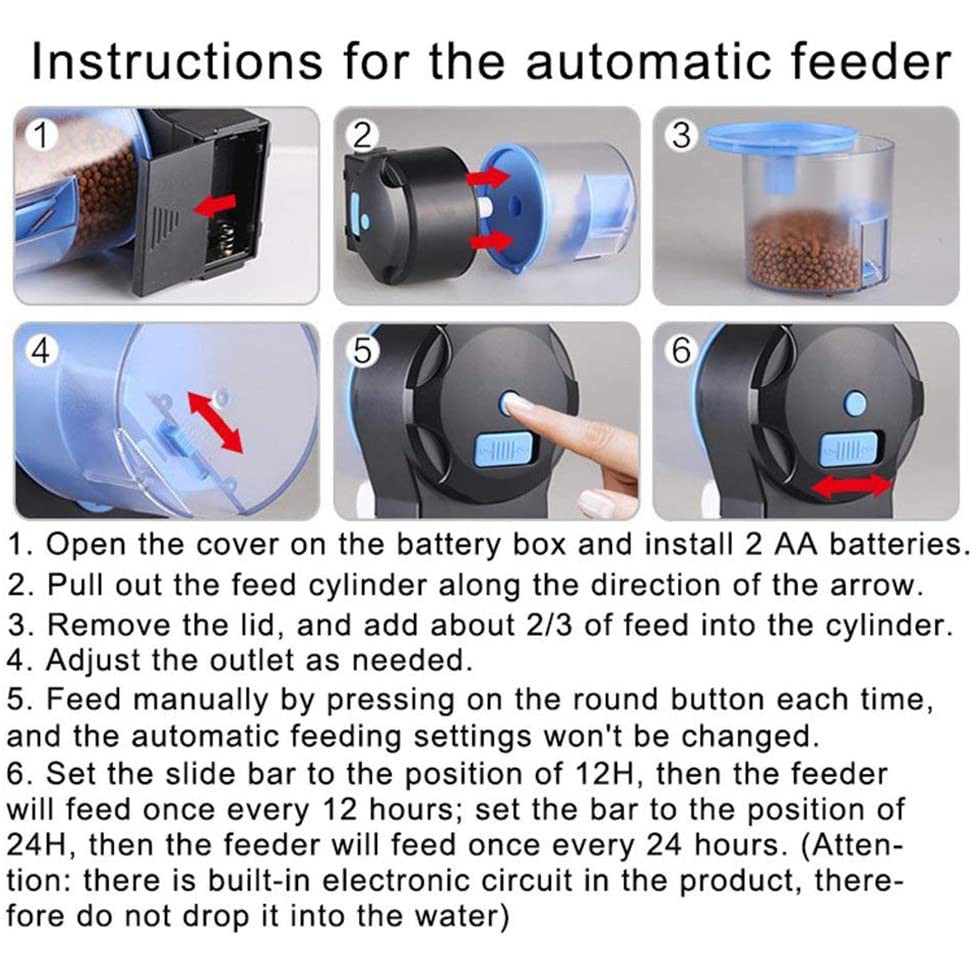 Instructions for the automatic feeder

1

2

3

4

5

6

1. Open the cover on the battery box and install 2 AA batteries.
2. Pull out the feed cylinder along the direction of the arrow.
3. Remove the lid, and add about 2/3 of feed into the cylinder.
4. Adjust the outlet as needed.
5. Feed manually by pressing on the round button each time, and the automatic feeding settings won't be changed.
6. Set the slide bar to the position of 12H, then the feeder will feed once every 12 hours; set the bar to the position of 24H, then the feeder will feed once every 24 hours. (Attention: there is built-in electronic circuit in the product, therefore do not drop it into the water)