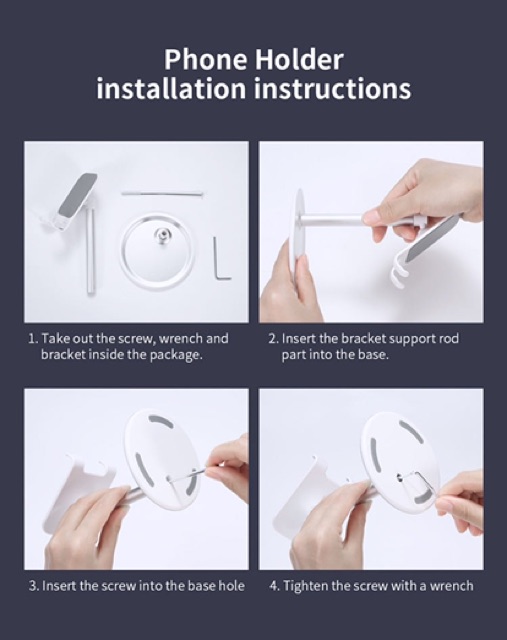 Phone Holder
installation instructions

1. Take out the screw, wrench and bracket inside the package.

2. Insert the bracket support rod part into the base.

3. Insert the screw into the base hole

4. Tighten the screw with a wrench