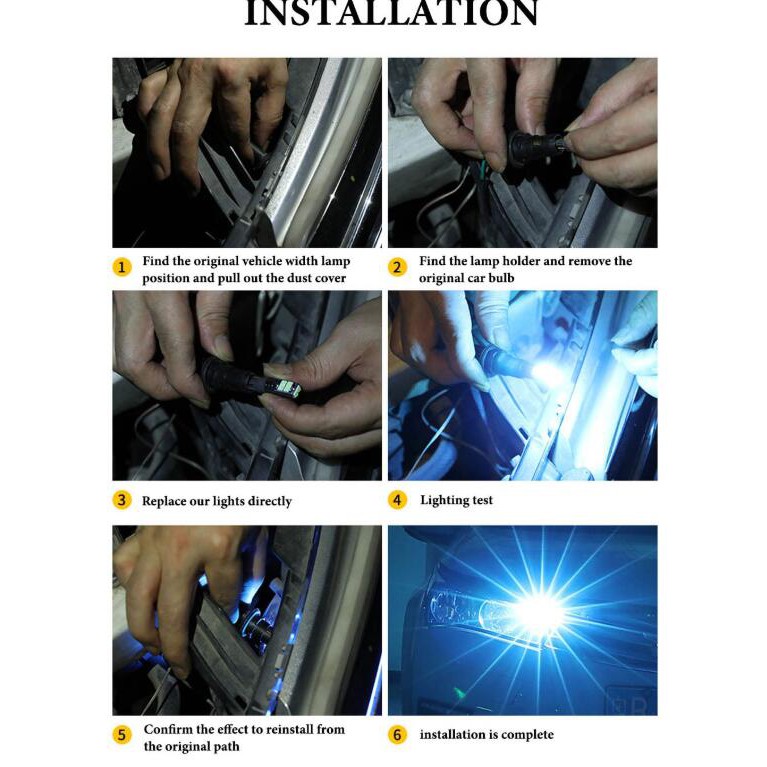 INSTALLATION

1 Find the original vehicle width lamp position and pull out the dust cover

2 Find the lamp holder and remove the original car bulb

3 Replace our lights directly

4 Lighting test

5 Confirm the effect to reinstall from the original path

6 installation is complete