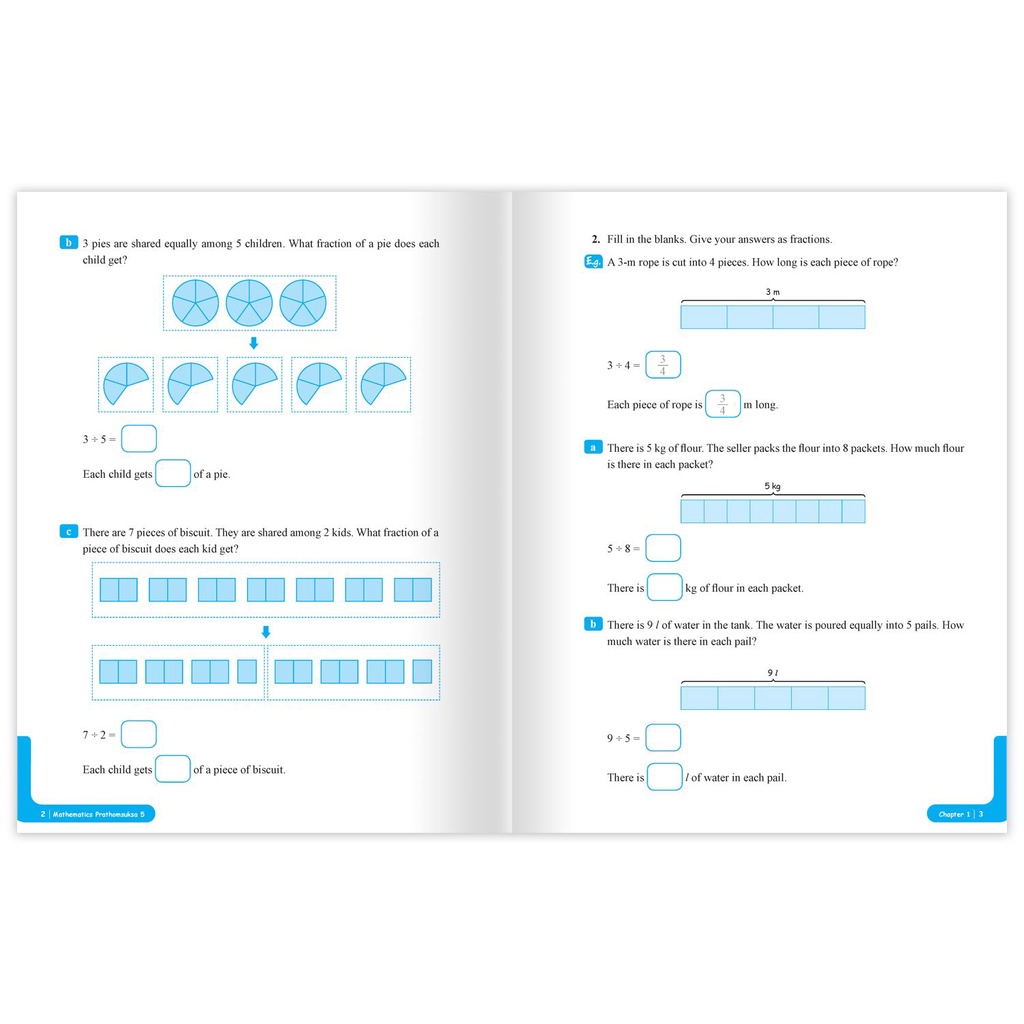 b 3 pies are shared equally among 5 children. What fraction of a pie does each child get?

$3 \div 5 =$

Each child gets of a pie.

c There are 7 pieces of biscuit. They are shared among 2 kids. What fraction of a piece of biscuit does each kid get?

$7 \div 2 =$

Each child gets of a piece of biscuit.

2 | Mathematics Prathomsuksa 5

2. Fill in the blanks. Give your answers as fractions.

E.g. A 3-m rope is cut into 4 pieces. How long is each piece of rope?

3 m

$3 \div 4 = \frac{3}{4}$

Each piece of rope is $\frac{3}{4}$ m long.

a There is 5 kg of flour. The seller packs the flour into 8 packets. How much flour is there in each packet?

5 kg

$5 \div 8 =$

There is kg of flour in each packet.

b There is 9 $l$ of water in the tank. The water is poured equally into 5 pails. How much water is there in each pail?

9 $l$

$9 \div 5 =$

There is $l$ of water in each pail.

Chapter 1 | 3