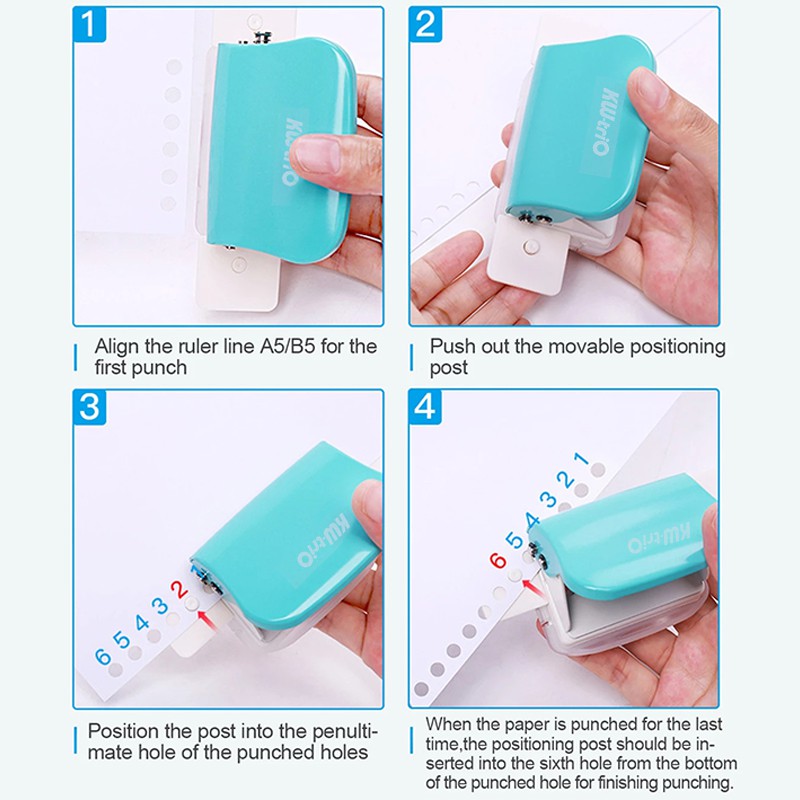 1

KW-triO

Align the ruler line A5/B5 for the first punch

2

KW-triO

Push out the movable positioning post

3

KW-triO

6 5 4 3 2

Position the post into the penultimate hole of the punched holes

4

KW-triO

6 5 4 3 2 1

When the paper is punched for the last time,the positioning post should be inserted into the sixth hole from the bottom of the punched hole for finishing punching.