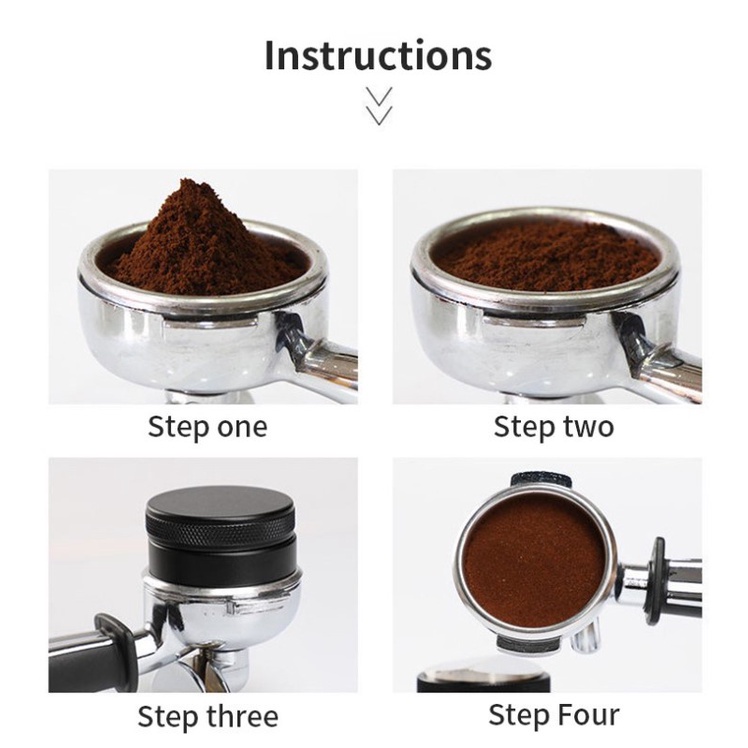 Instructions

Step one

Step two

Step three

Step Four