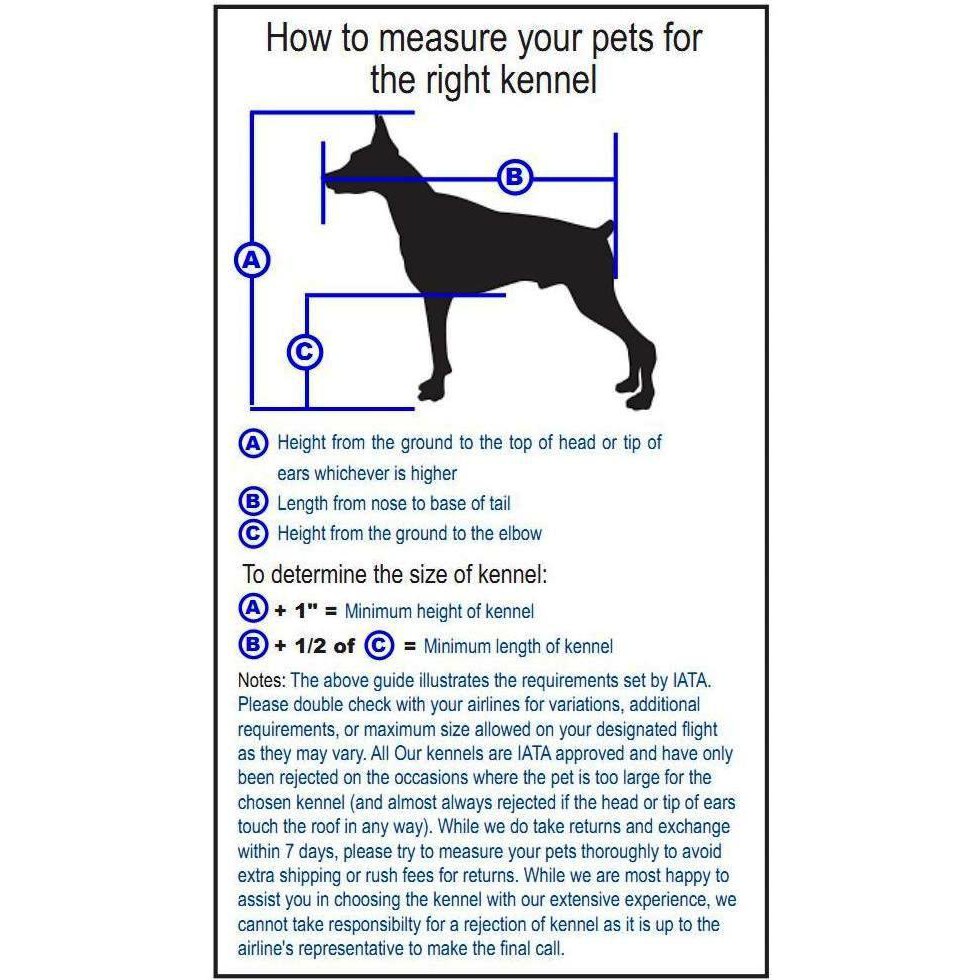 How to measure your pets for the right kennel

B

A

C

A Height from the ground to the top of head or tip of ears whichever is higher
B Length from nose to base of tail
C Height from the ground to the elbow

To determine the size of kennel:
A + 1" = Minimum height of kennel
B + 1/2 of C = Minimum length of kennel

Notes: The above guide illustrates the requirements set by IATA. Please double check with your airlines for variations, additional requirements, or maximum size allowed on your designated flight as they may vary. All Our kennels are IATA approved and have only been rejected on the occasions where the pet is too large for the chosen kennel (and almost always rejected if the head or tip of ears touch the roof in any way). While we do take returns and exchange within 7 days, please try to measure your pets thoroughly to avoid extra shipping or rush fees for returns. While we are most happy to assist you in choosing the kennel with our extensive experience, we cannot take responsibilty for a rejection of kennel as it is up to the airline's representative to make the final call.