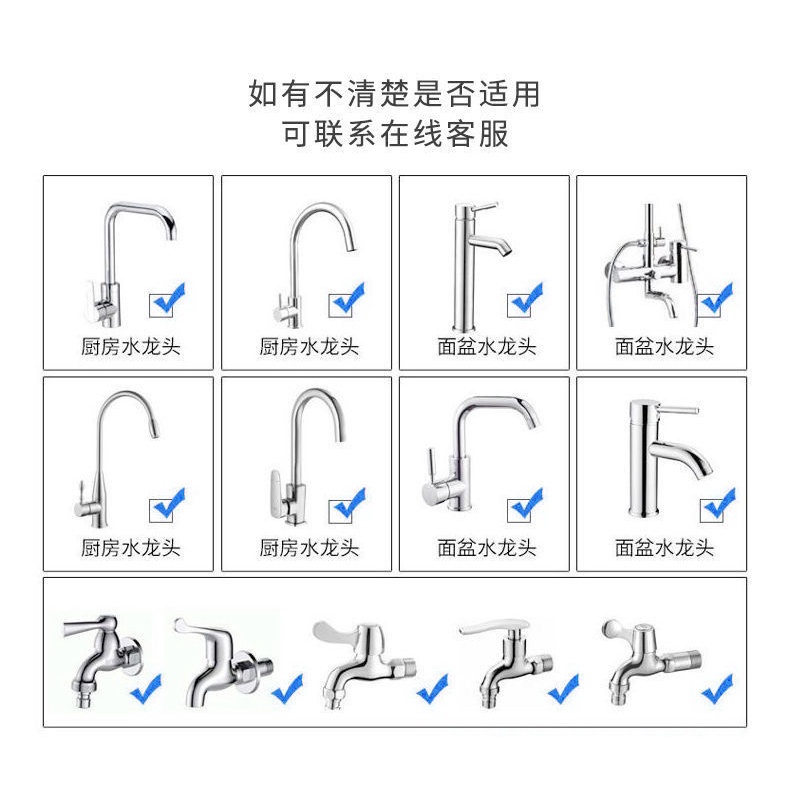 如有不清楚是否适用
可联系在线客服

厨房水龙头

厨房水龙头

面盆水龙头

面盆水龙头

厨房水龙头

厨房水龙头

面盆水龙头

面盆水龙头