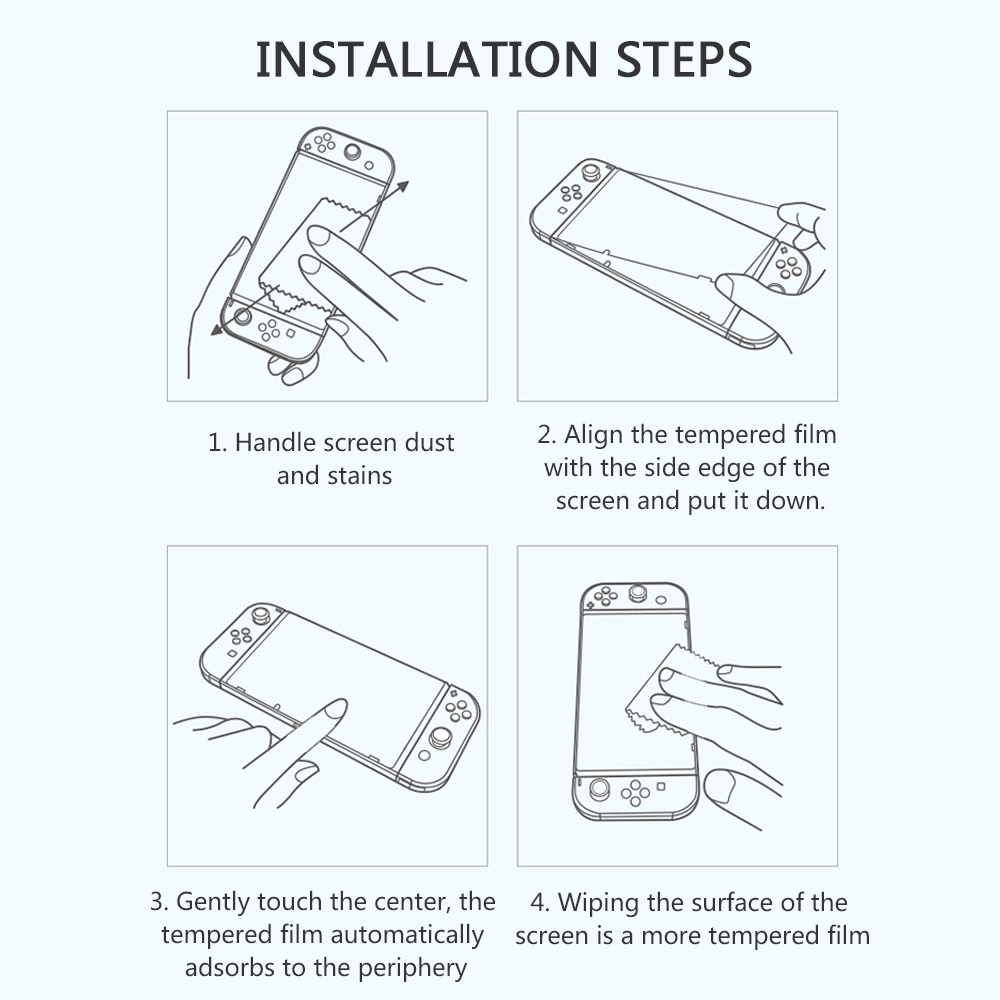 INSTALLATION STEPS

1. Handle screen dust and stains

2. Align the tempered film with the side edge of the screen and put it down.

3. Gently touch the center, the tempered film automatically adsorbs to the periphery

4. Wiping the surface of the screen is a more tempered film