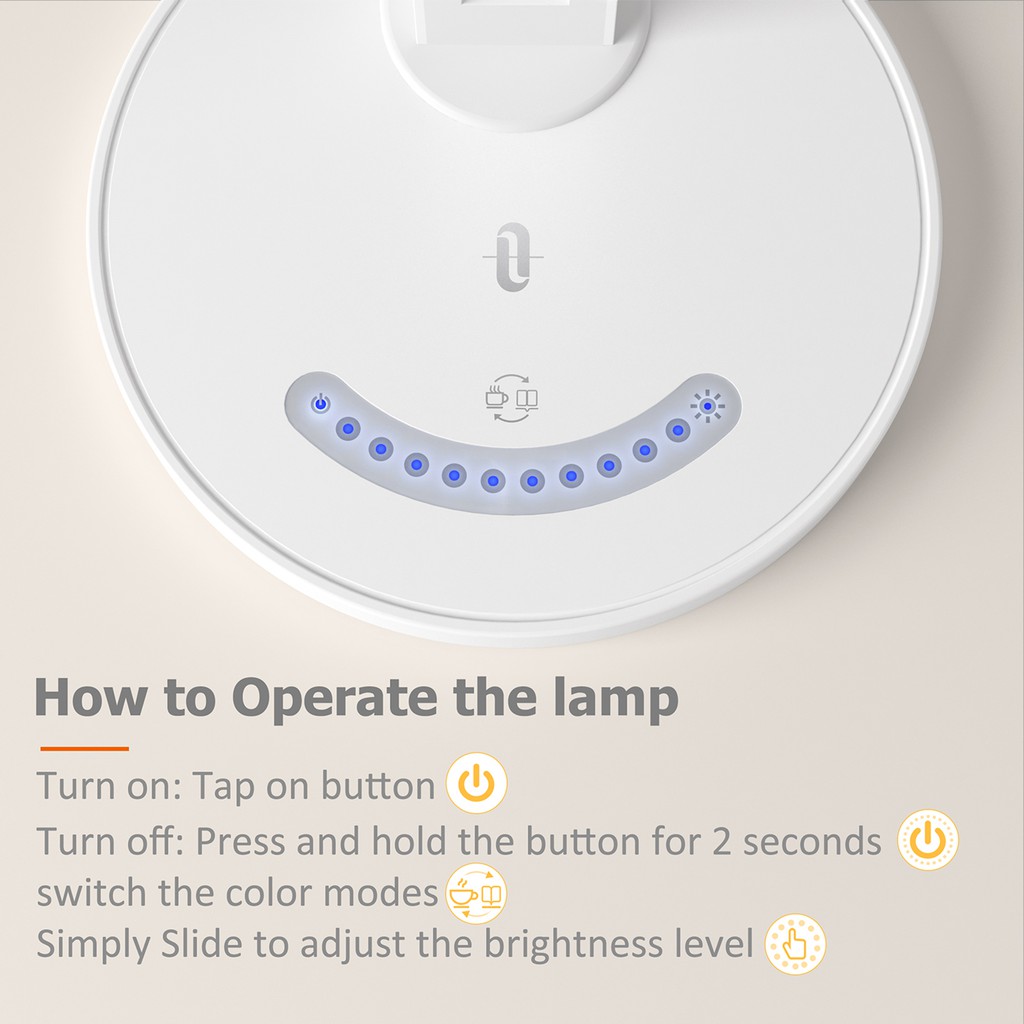 How to Operate the lamp

Turn on: Tap on button

Turn off: Press and hold the button for 2 seconds

switch the color modes

Simply Slide to adjust the brightness level