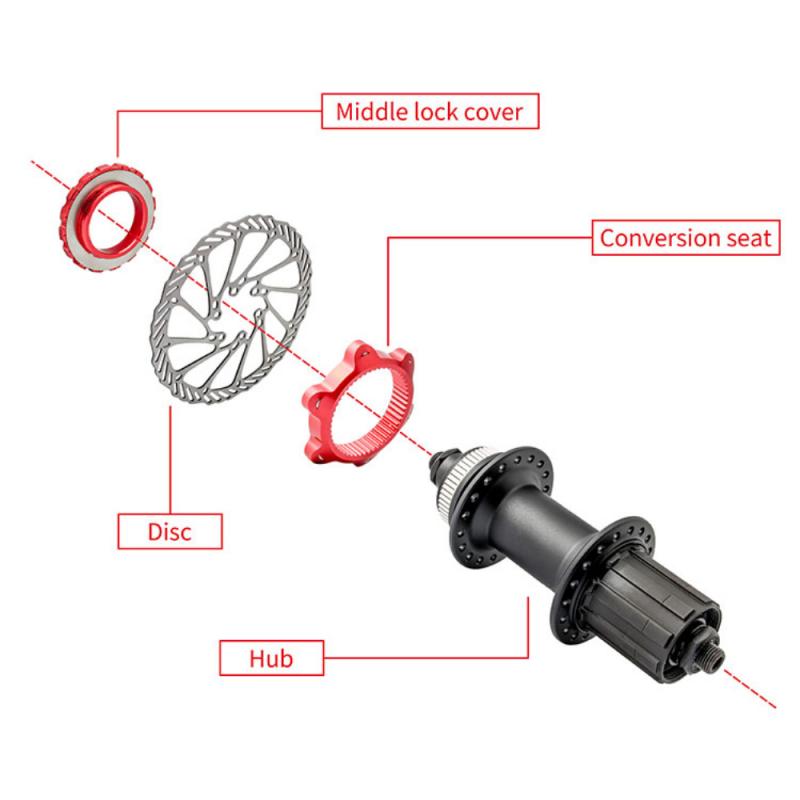 Middle lock cover

Conversion seat

Disc

Hub