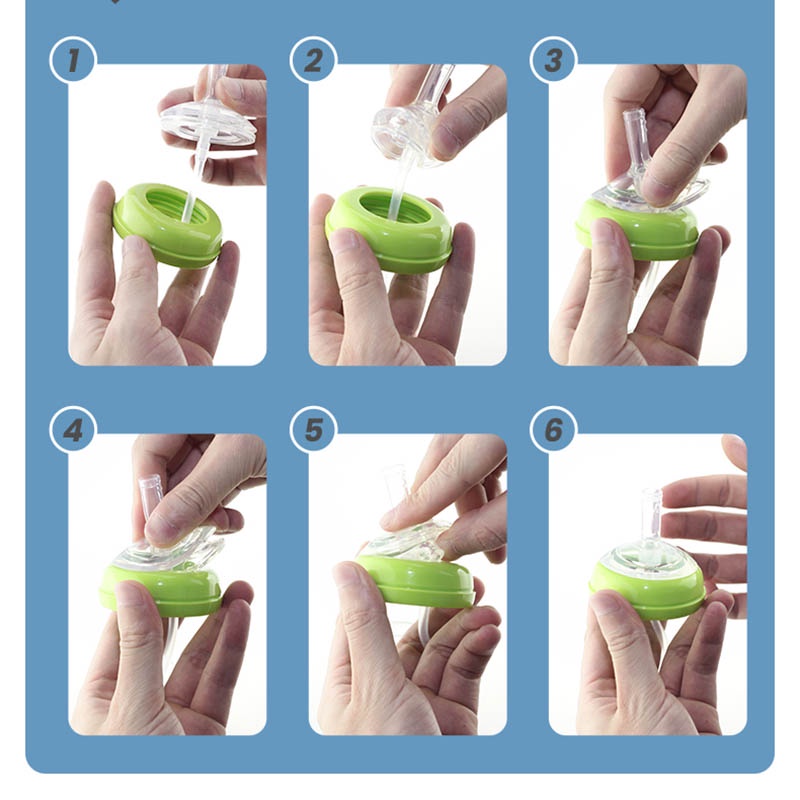 1

2

3

4

5

6