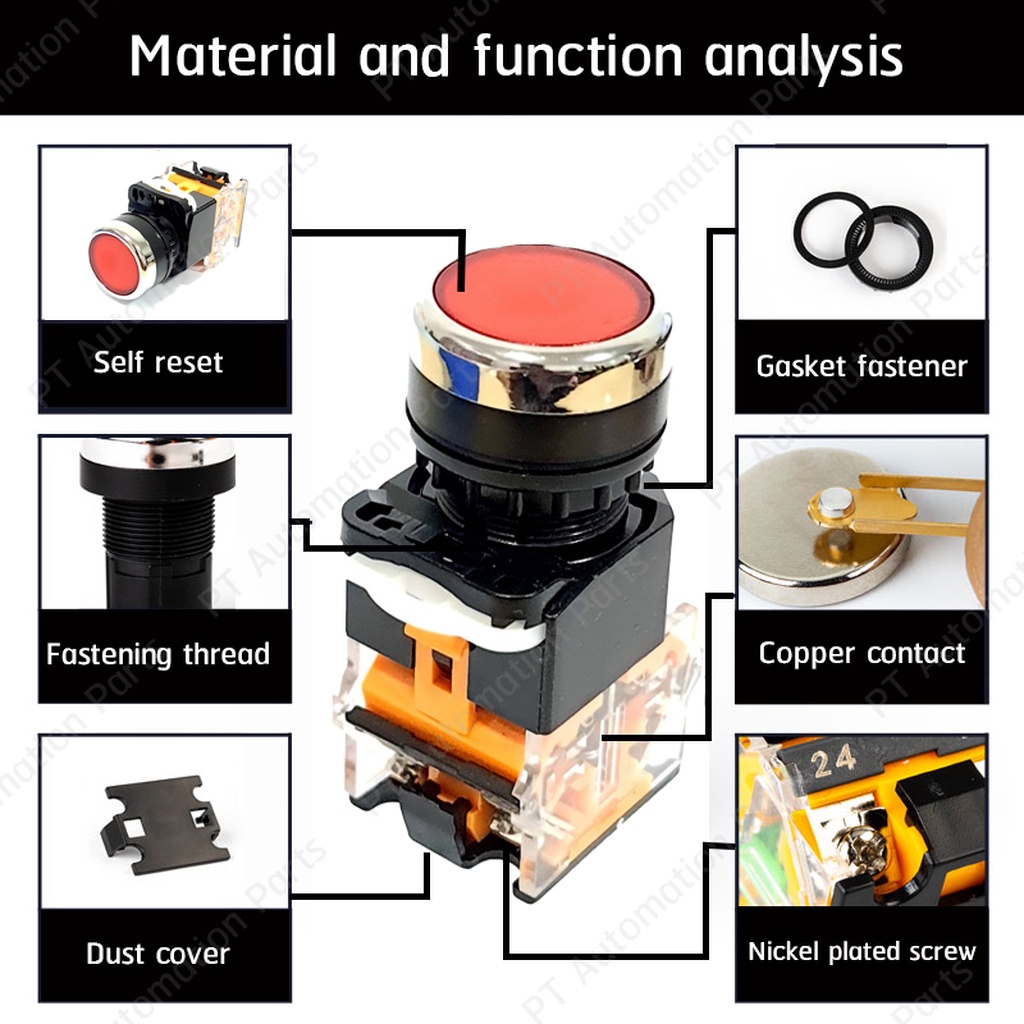 Material and function analysis

Self reset

Fastening thread

Dust cover

Gasket fastener

Copper contact

24

Nickel plated screw

PT Automation Parts