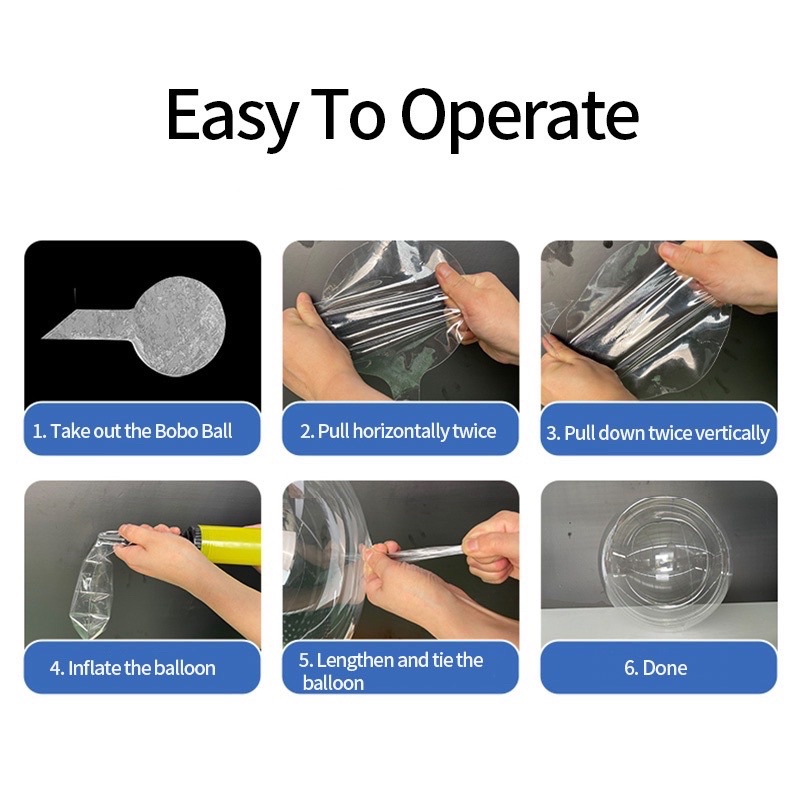 Easy To Operate

1. Take out the Bobo Ball

2. Pull horizontally twice

3. Pull down twice vertically

4. Inflate the balloon

5. Lengthen and tie the balloon

6. Done