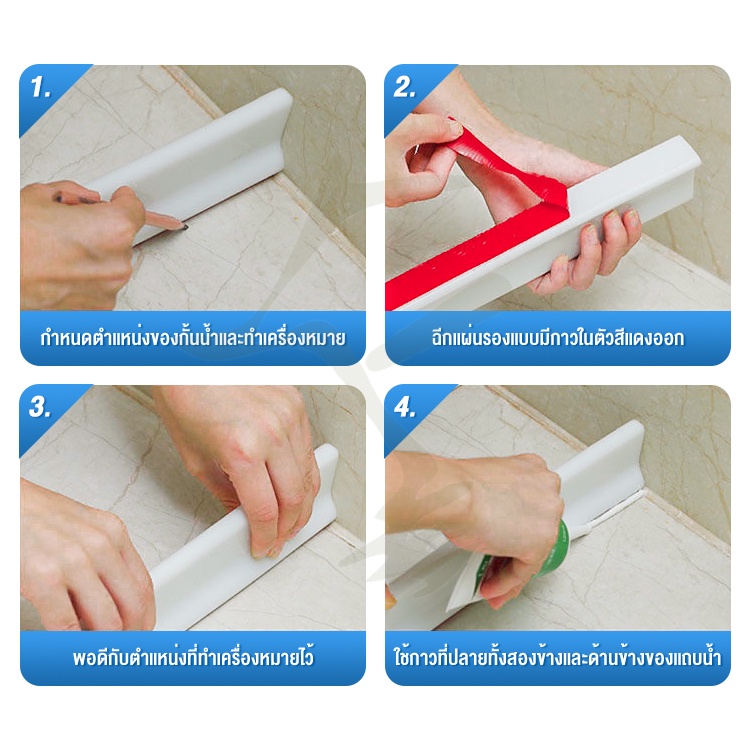 1.
กำหนดตำแหน่งของกั้นน้ำและทำเครื่องหมาย

2.
ฉีกแผ่นรองแบบมีกาวในตัวสีแดงออก

3.
พอดีกับตำแหน่งที่ทำเครื่องหมายไว้

4.
ใช้กาวที่ปลายทั้งสองข้างและด้านข้างของแถบน้ำ