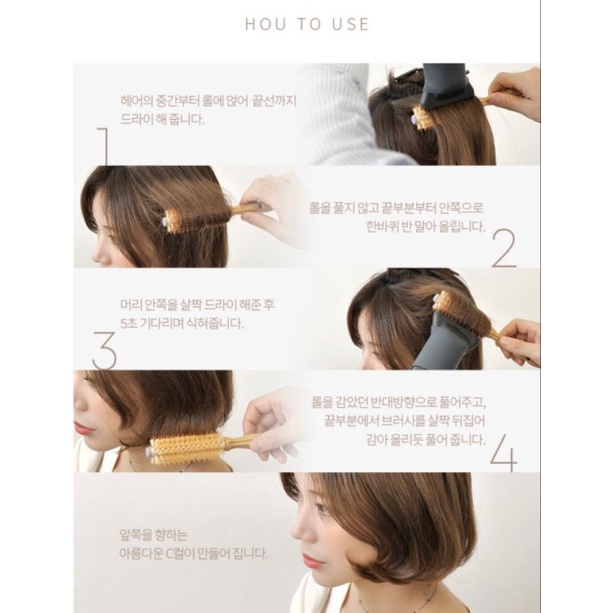 HOU TO USE

헤어의 중간부터 롤에 얹어 끝선까지 드라이 해 줍니다.

1

롤을 풀지 않고 끝부분부터 안쪽으로 한바퀴 반 말아 올립니다.

2

머리 안쪽을 살짝 드라이 해준 후 5초 기다리며 식혀줍니다.

3

롤을 감았던 반대방향으로 풀어주고, 끝부분에서 브러시를 살짝 뒤집어 감아 올리듯 풀어 줍니다.

4

앞쪽을 향하는 아름다운 C컬이 만들어 집니다.