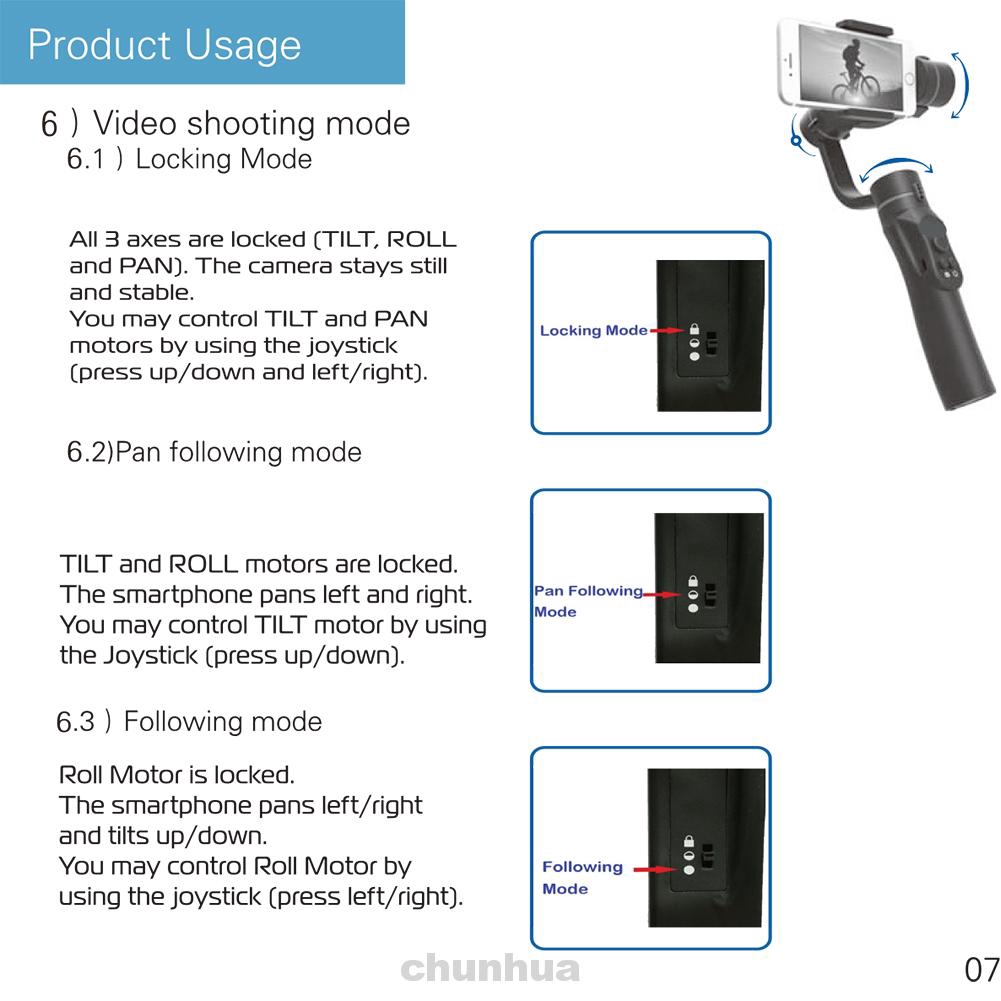 Product Usage

6 ) Video shooting mode
6.1 ) Locking Mode

All 3 axes are locked (TILT, ROLL and PAN). The camera stays still and stable.
You may control TILT and PAN motors by using the joystick (press up/down and left/right).

Locking Mode

6.2)Pan following mode

TILT and ROLL motors are locked.
The smartphone pans left and right.
You may control TILT motor by using the Joystick (press up/down).

Pan Following Mode

6.3 ) Following mode

Roll Motor is locked.
The smartphone pans left/right and tilts up/down.
You may control Roll Motor by using the joystick (press left/right).

Following Mode

chunhua

07