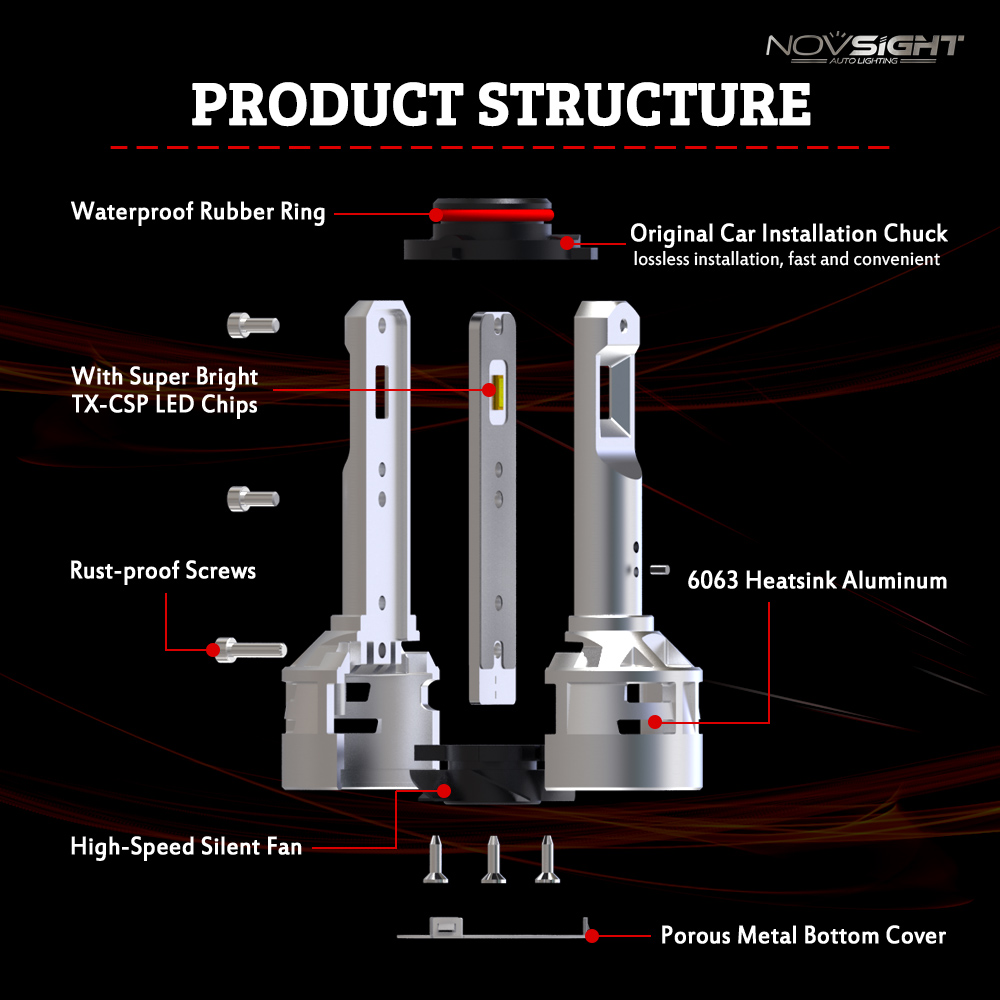 NOVSIGHT
AUTO LIGHTING

PRODUCT STRUCTURE

Waterproof Rubber Ring

Original Car Installation Chuck
lossless installation, fast and convenient

With Super Bright
TX-CSP LED Chips

Rust-proof Screws

6063 Heatsink Aluminum

High-Speed Silent Fan

Porous Metal Bottom Cover