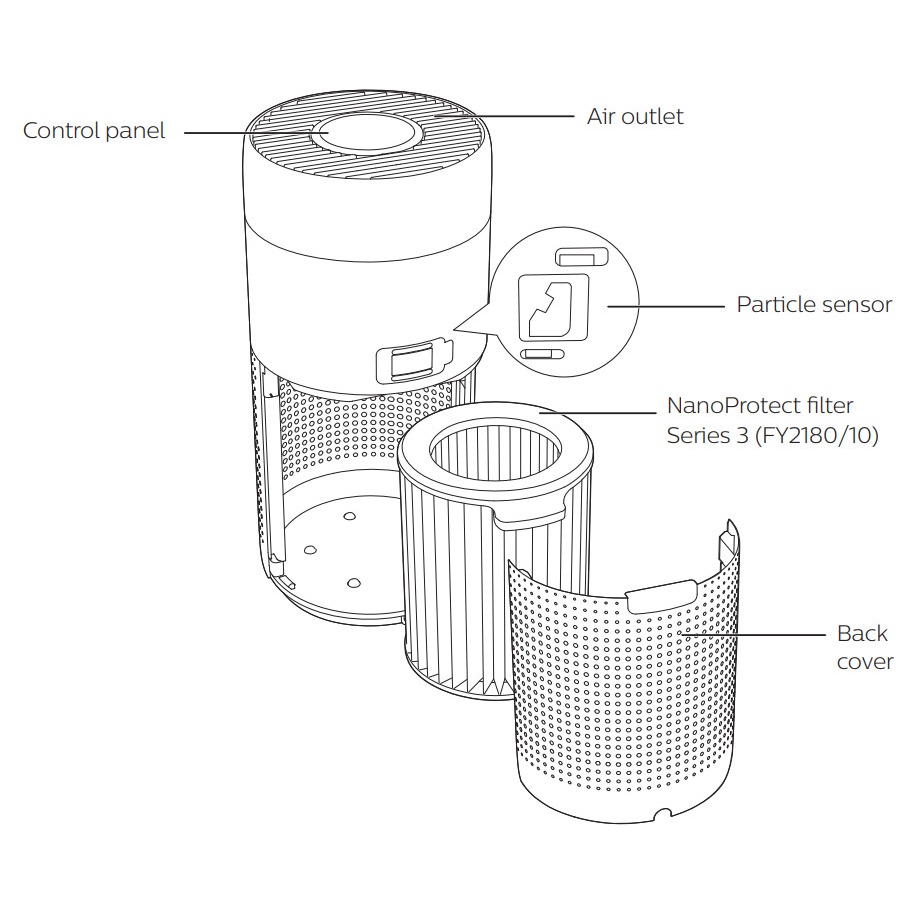 Control panel

Air outlet

Particle sensor

NanoProtect filter
Series 3 (FY2180/10)

Back
cover