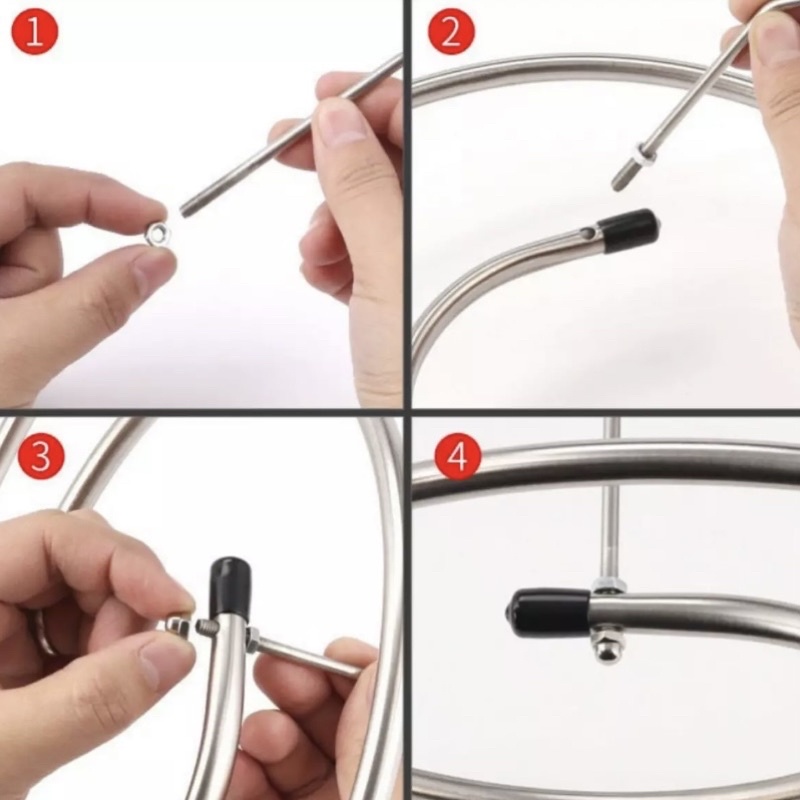 1
2
3
4