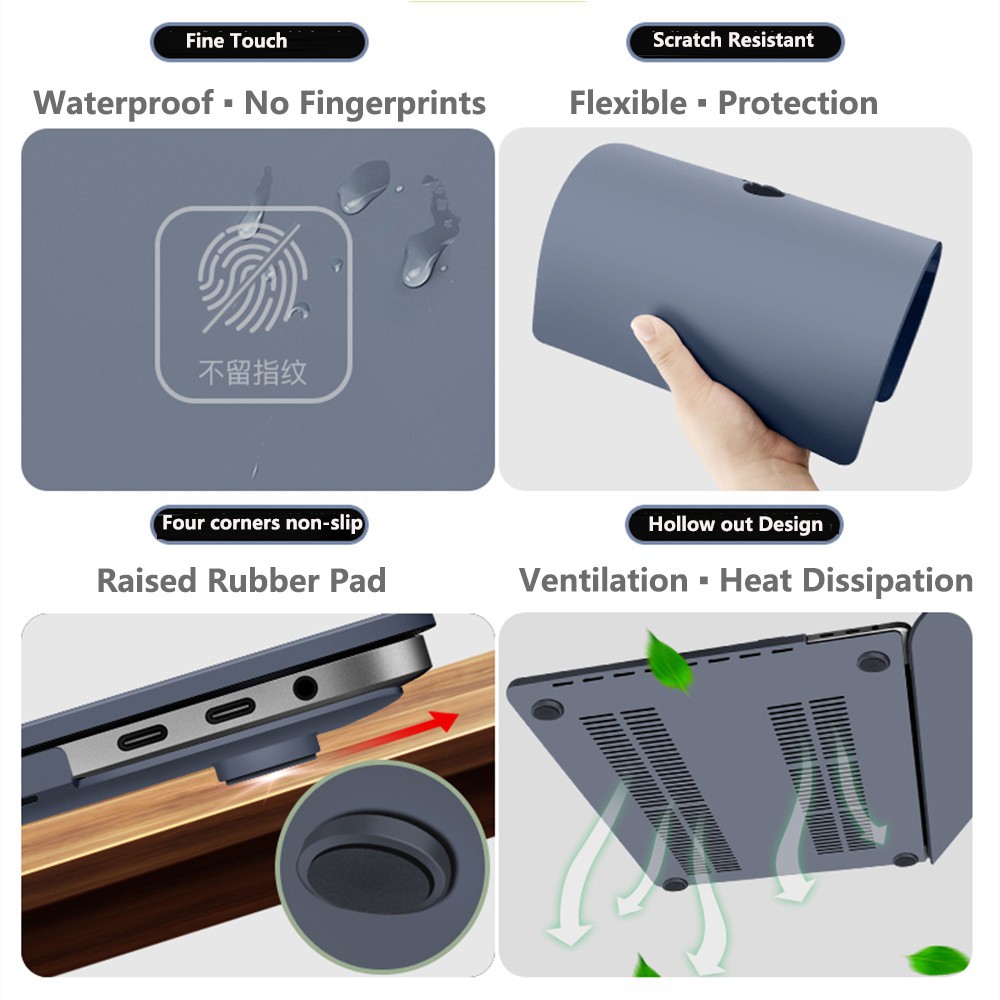 Fine Touch

Waterproof ▪ No Fingerprints

不留指纹

Scratch Resistant

Flexible ▪ Protection

Four corners non-slip

Raised Rubber Pad

Hollow out Design

Ventilation ▪ Heat Dissipation