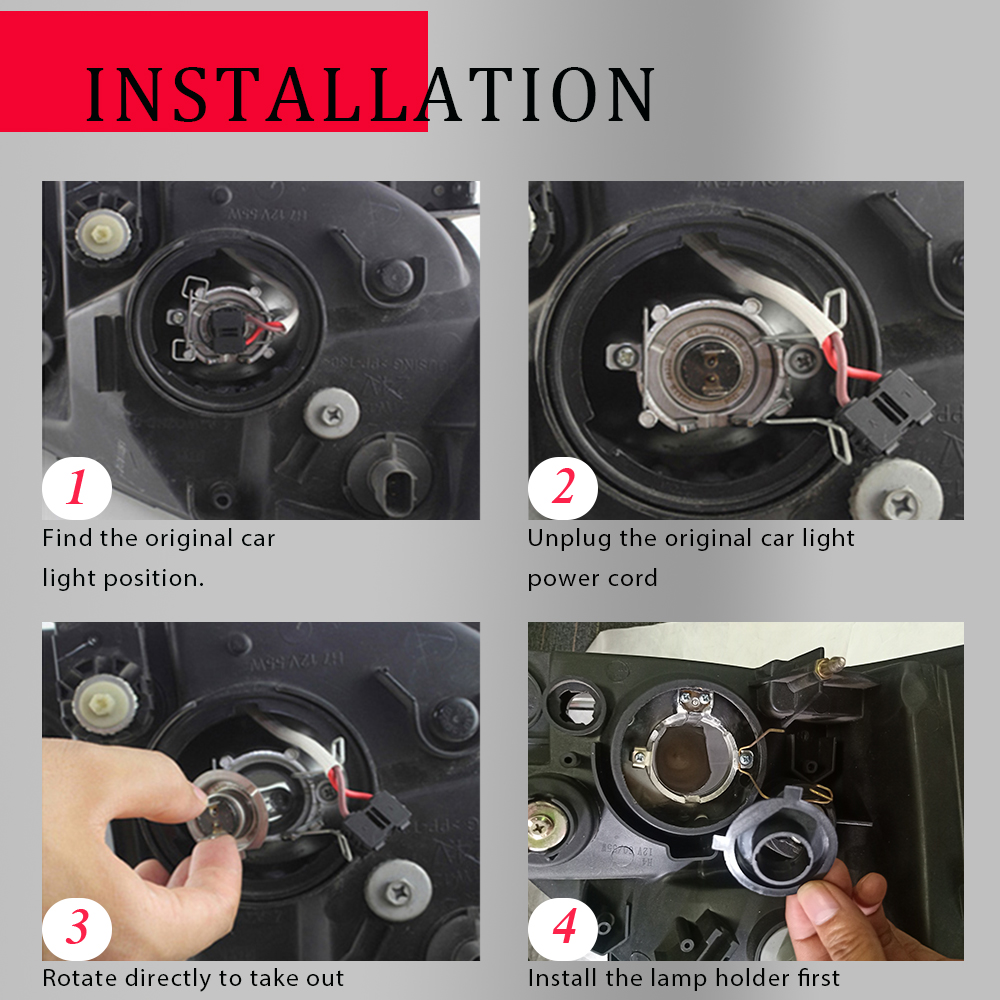 INSTALLATION

1

Find the original car light position.

2

Unplug the original car light power cord

3

Rotate directly to take out

4

Install the lamp holder first