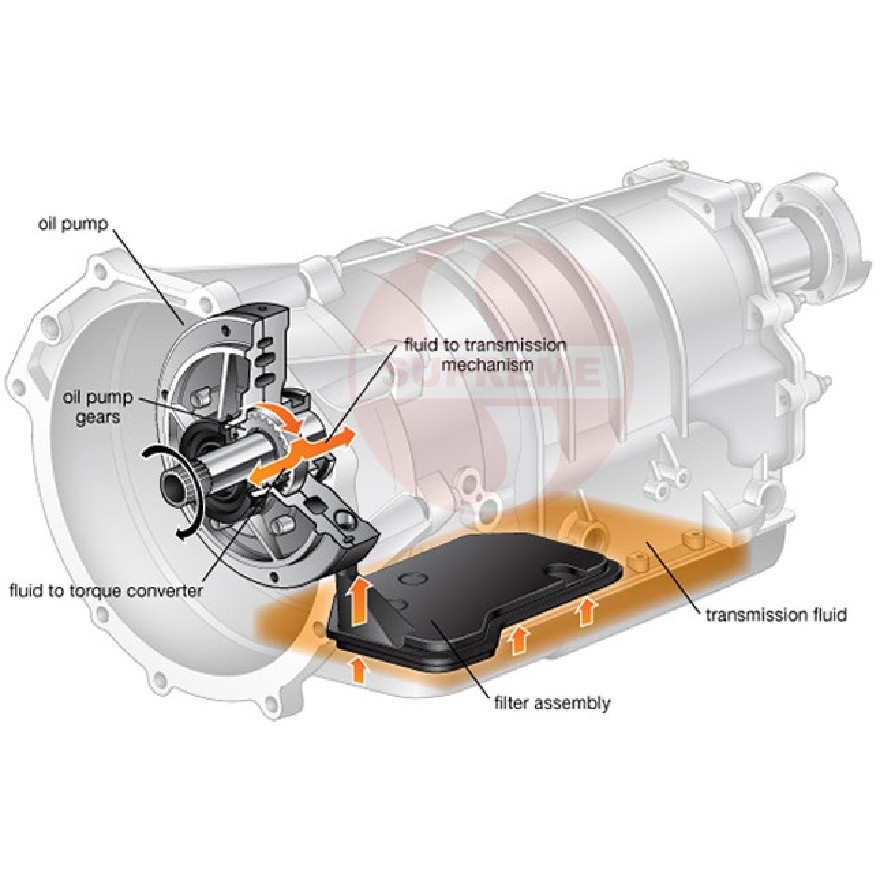 oil pump

fluid to transmission mechanism

SUPREME

oil pump gears

fluid to torque converter

transmission fluid

filter assembly