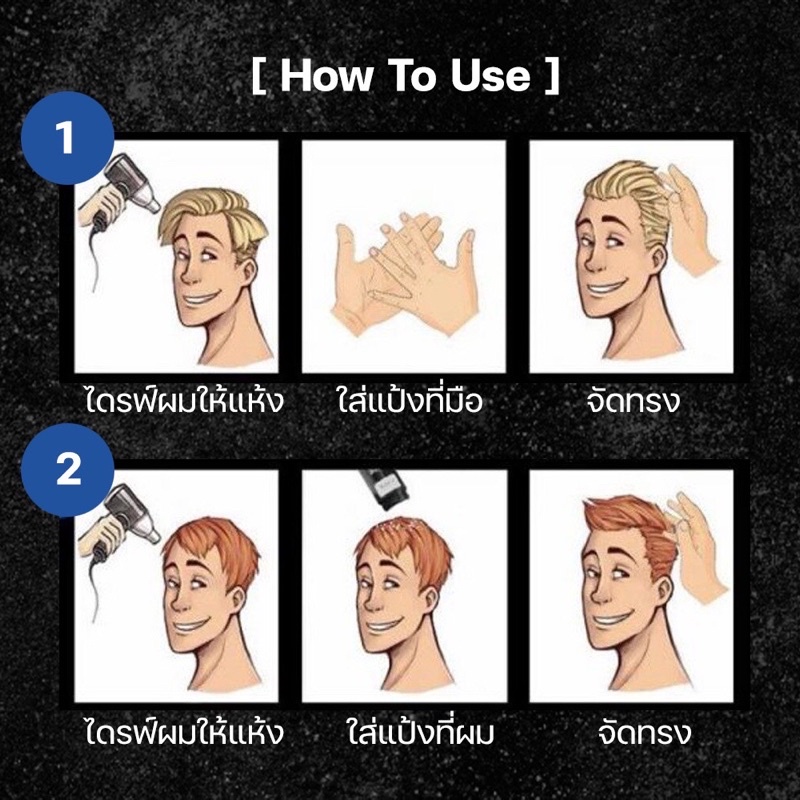 [ How To Use ]

1

ไดรฟ์ผมให้แห้ง

ใส่แป้งที่มือ

จัดทรง

2

ไดรฟ์ผมให้แห้ง

ใส่แป้งที่ผม

จัดทรง