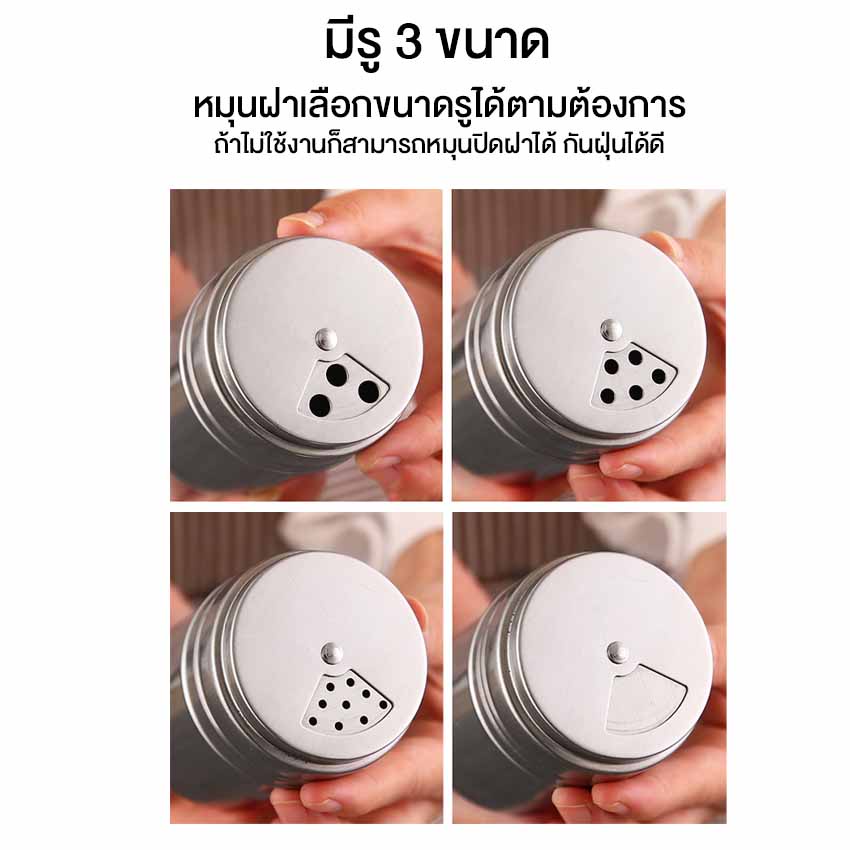 มีรู 3 ขนาด

หมุนฝาเลือกขนาดรูได้ตามต้องการ
ถ้าไม่ใช้งานก็สามารถหมุนปิดฝาได้ กันฝุ่นได้ดี