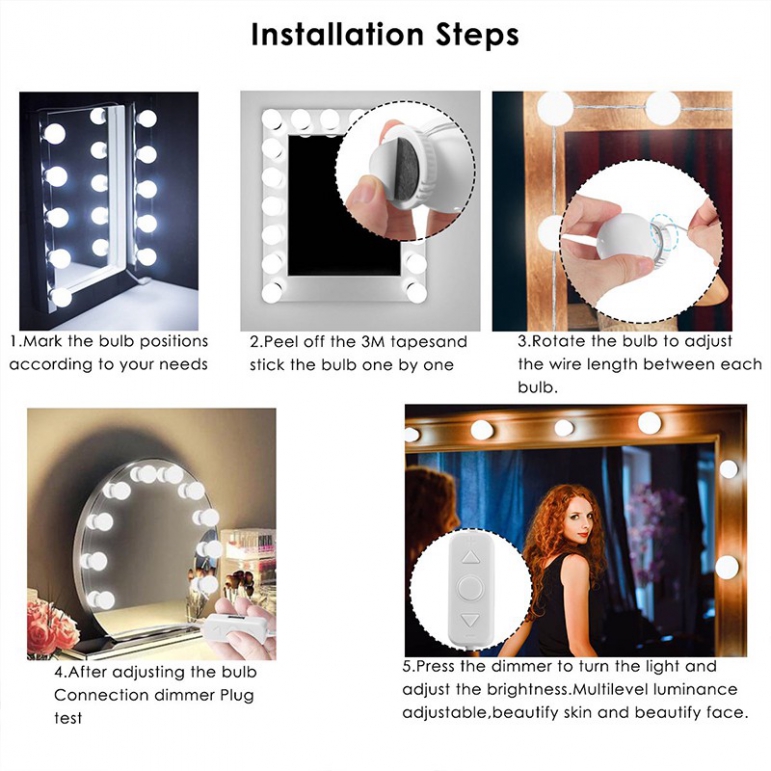 Installation Steps

1.Mark the bulb positions according to your needs

2.Peel off the 3M tapesand stick the bulb one by one

3.Rotate the bulb to adjust the wire length between each bulb.

4.After adjusting the bulb Connection dimmer Plug test

5.Press the dimmer to turn the light and adjust the brightness.Multilevel luminance adjustable,beautify skin and beautify face.