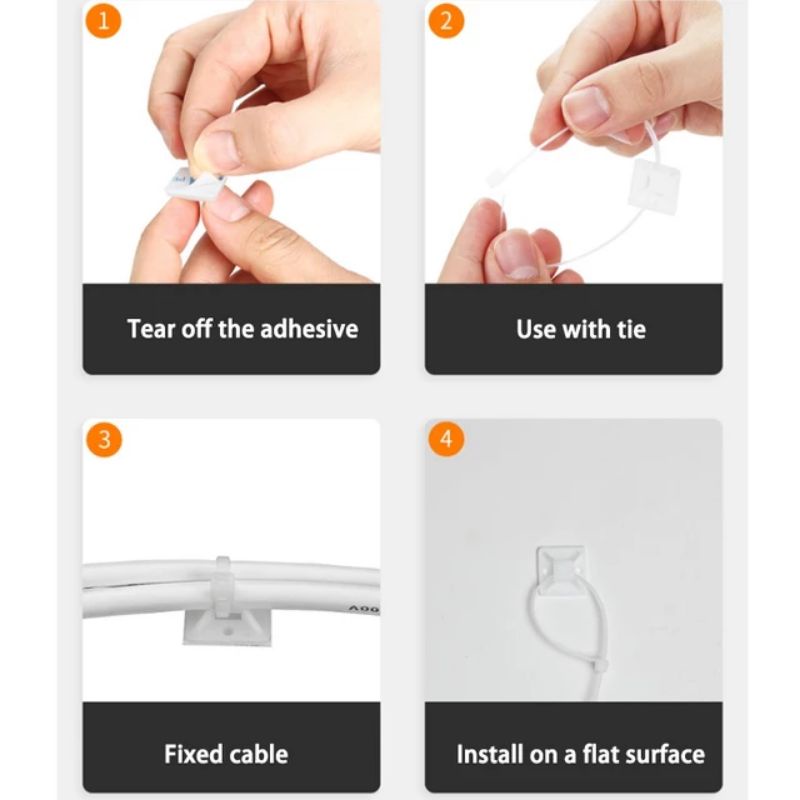 1

Tear off the adhesive

2

Use with tie

3

Fixed cable

4

Install on a flat surface