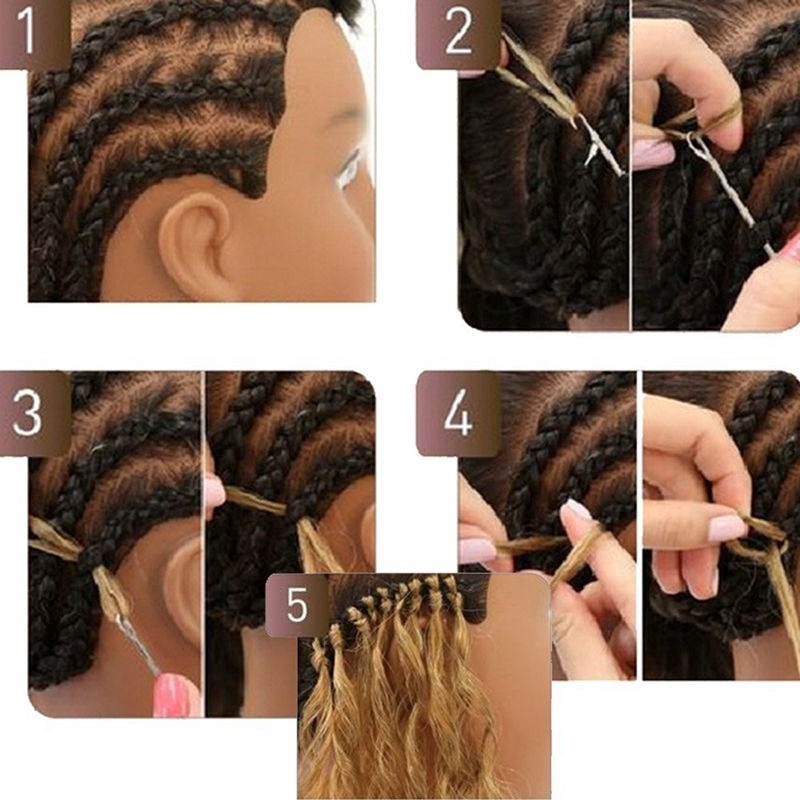 1

2

3

4

5