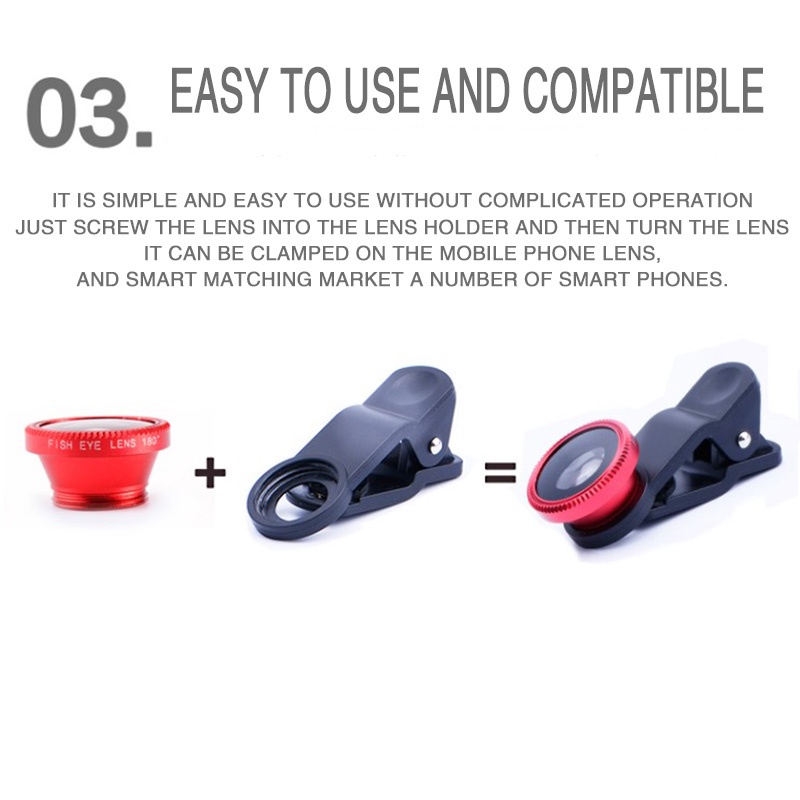 03. EASY TO USE AND COMPATIBLE

IT IS SIMPLE AND EASY TO USE WITHOUT COMPLICATED OPERATION
JUST SCREW THE LENS INTO THE LENS HOLDER AND THEN TURN THE LENS
IT CAN BE CLAMPED ON THE MOBILE PHONE LENS,
AND SMART MATCHING MARKET A NUMBER OF SMART PHONES.

FISH EYE LENS 180°

+

=